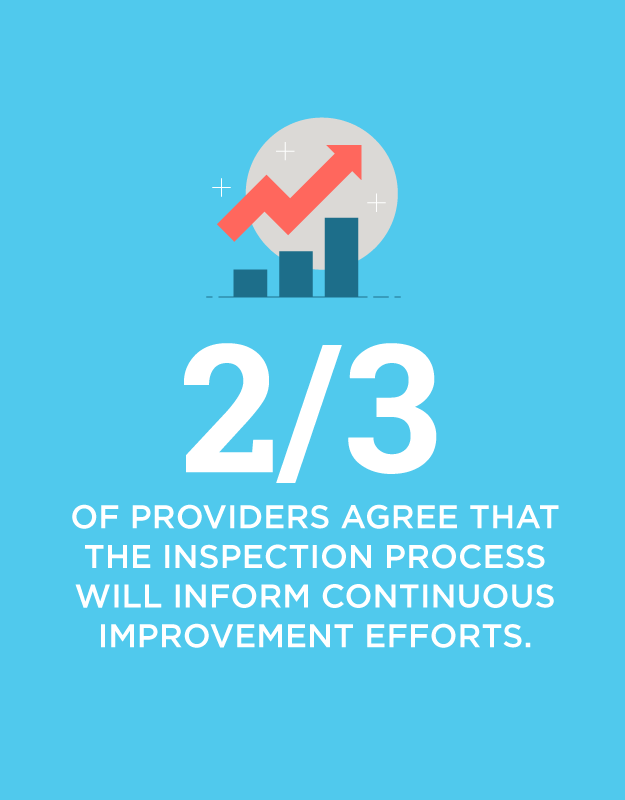 2/3

OF PROVIDERS AGREE THAT THE INSPECTION PROCESS WILL INFORM CONTINUOUS IMPROVEMENT EFFORTS.