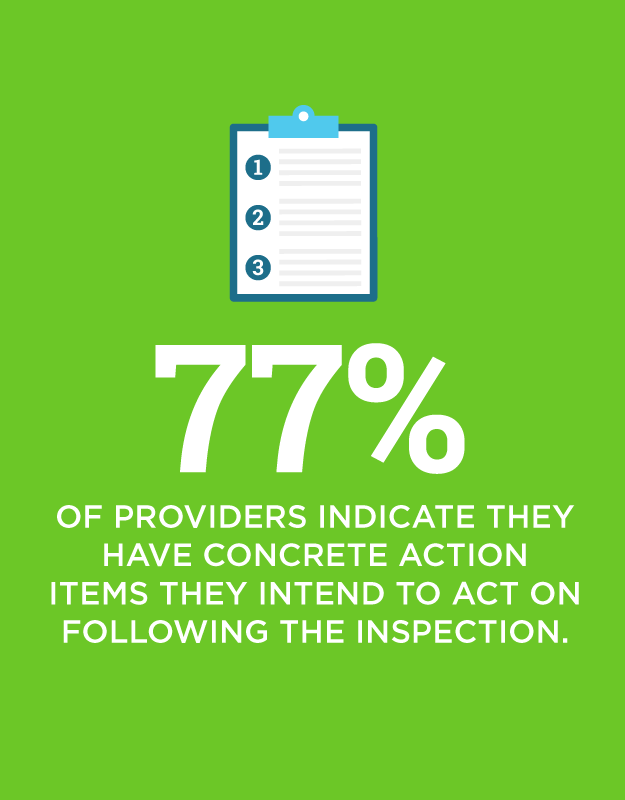 1
2
3

77%

OF PROVIDERS INDICATE THEY HAVE CONCRETE ACTION ITEMS THEY INTEND TO ACT ON FOLLOWING THE INSPECTION.