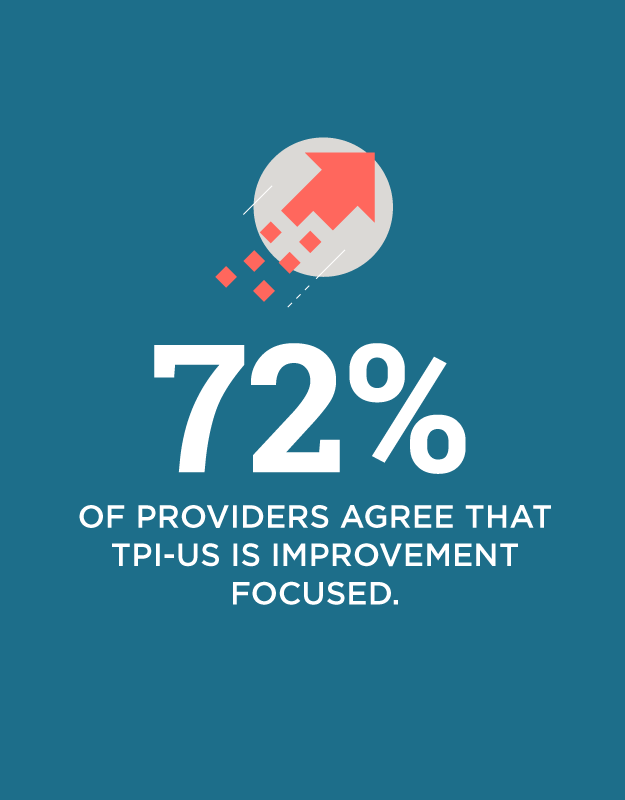 72%

OF PROVIDERS AGREE THAT TPI-US IS IMPROVEMENT FOCUSED.