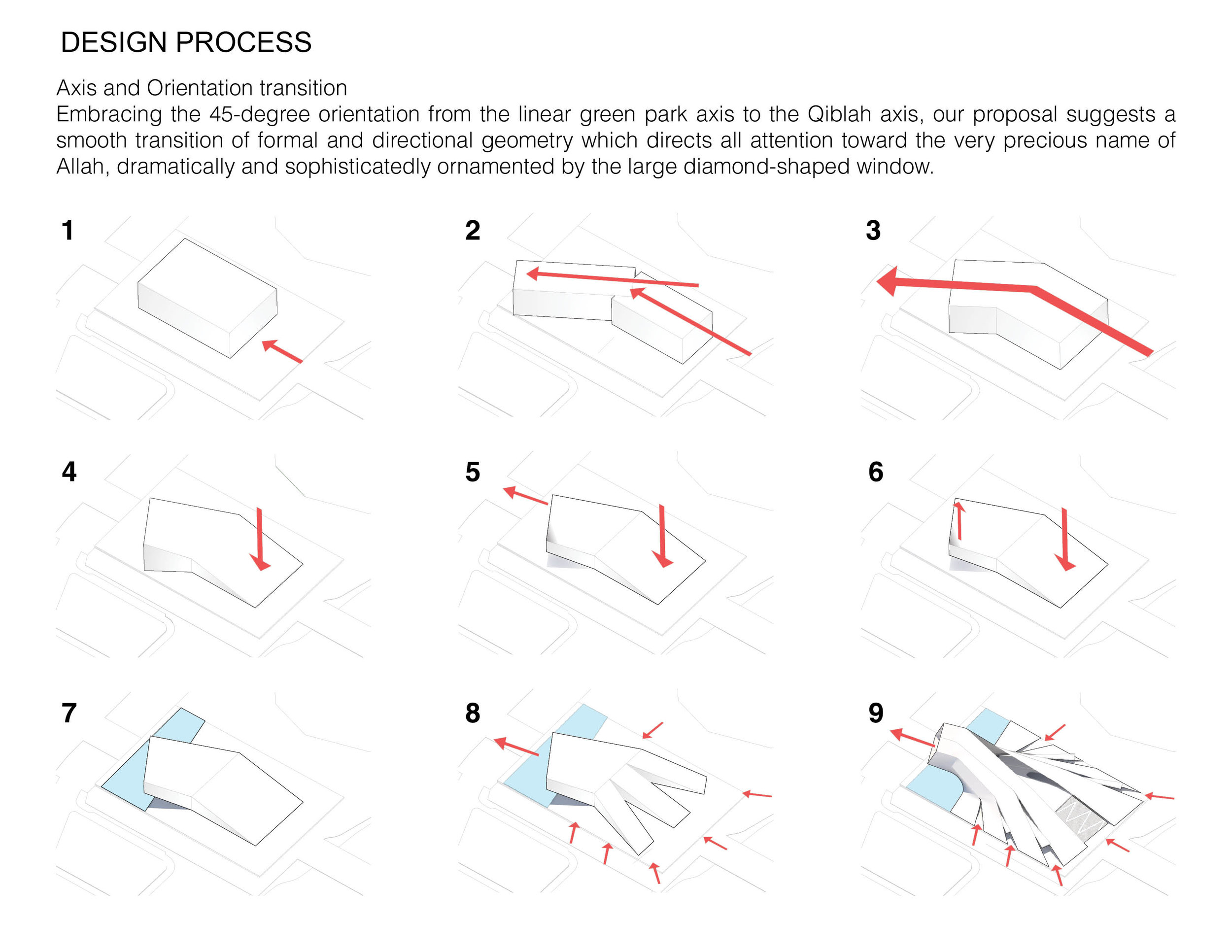 DESIGN PROCESS

Axis and Orientation transition
Embracing the 45-degree orientation from the linear green park axis to the Qiblah axis, our proposal suggests a smooth transition of formal and directional geometry which directs all attention toward the very precious name of Allah, dramatically and sophisticatedly ornamented by the large diamond-shaped window.

1

2

3

4

5

6

7

8

9