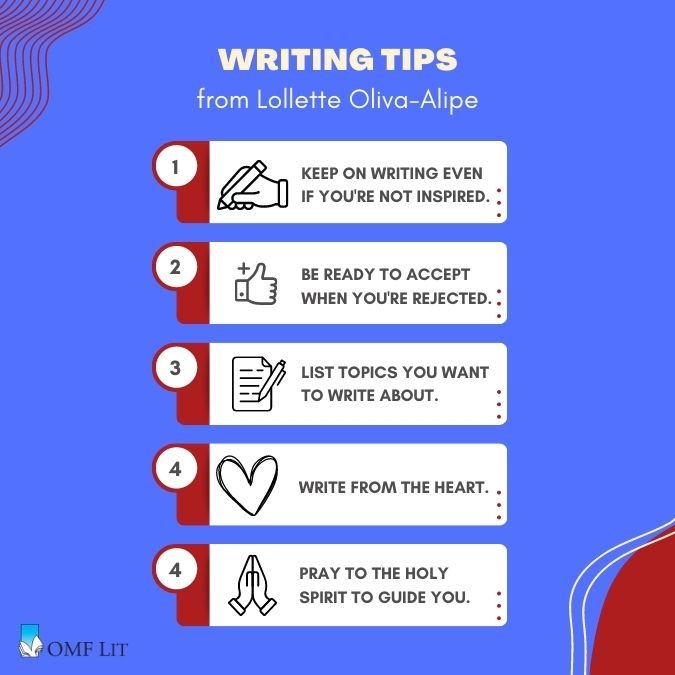 WRITING TIPS
from Lollette Oliva-Alipe

1
KEEP ON WRITING EVEN IF YOU'RE NOT INSPIRED.

2
BE READY TO ACCEPT WHEN YOU'RE REJECTED.

3
LIST TOPICS YOU WANT TO WRITE ABOUT.

4
WRITE FROM THE HEART.

4
PRAY TO THE HOLY SPIRIT TO GUIDE YOU.

OMF LIT