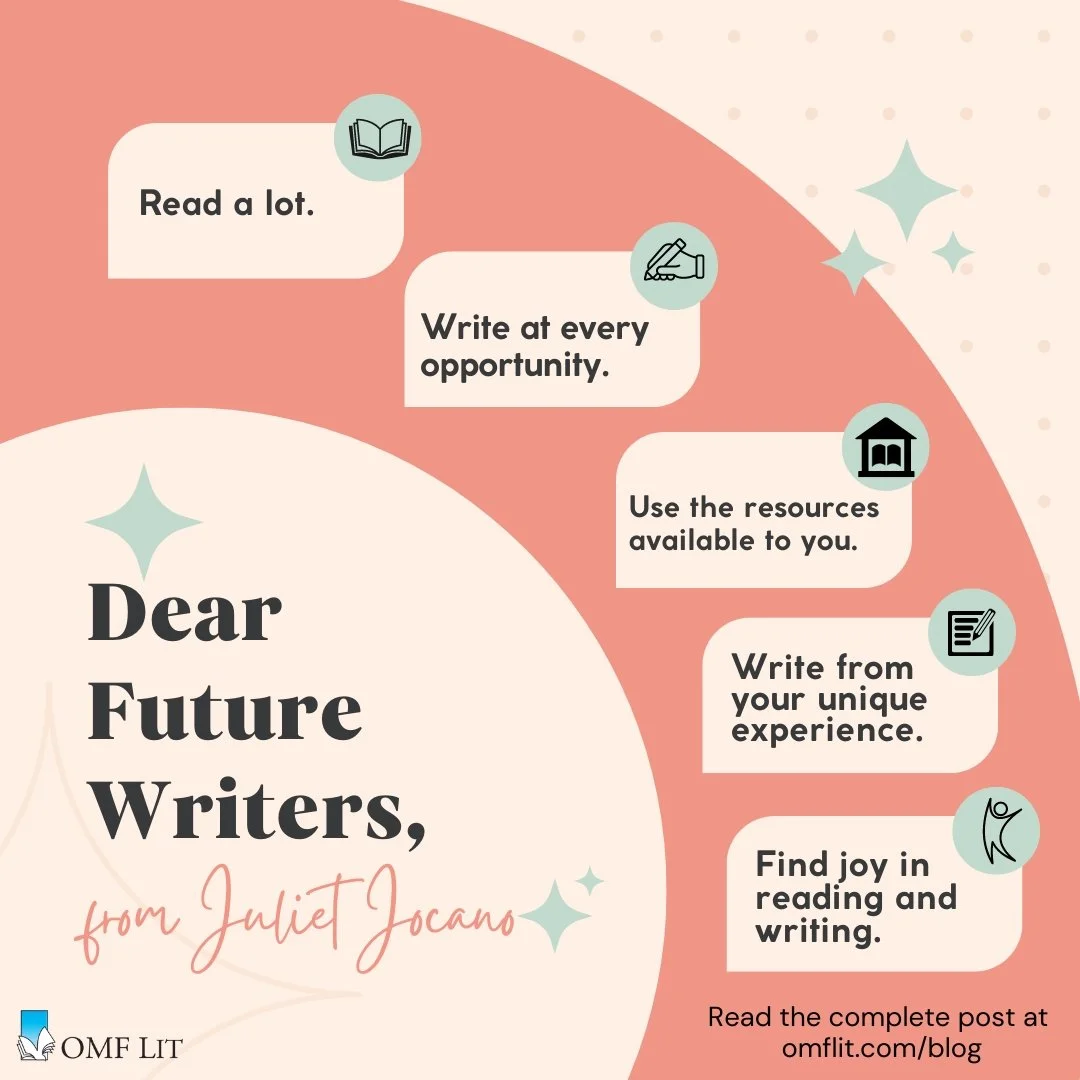 Read a lot.

Write at every opportunity.

Use the resources available to you.

Write from your unique experience.

Find joy in reading and writing.

Dear Future Writers,

from Juliet Jocano

OMF LIT

Read the complete post at omflit.com/blog