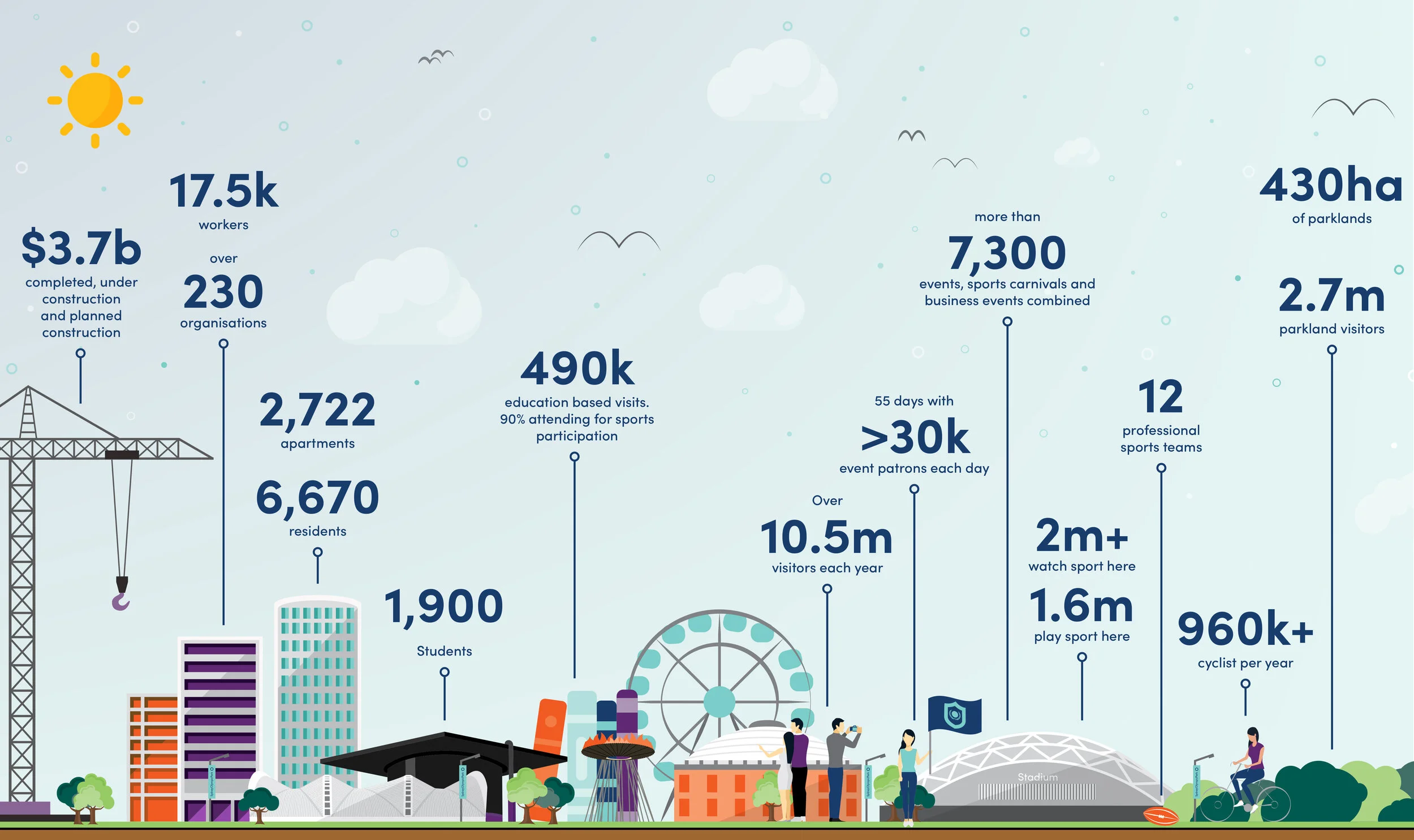 $3.7b
completed, under construction and planned construction

17.5k
workers

over
230
organisations

2,722
apartments

6,670
residents

1,900
Students

490k
education based visits. 90% attending for sports participation

Over
10.5m
visitors each year

55 days with
>30k
event patrons each day

more than
7,300
events, sports carnivals and business events combined

2m+
watch sport here

1.6m
play sport here

12
professional sports teams

960k+
cyclist per year

430ha
of parklands

2.7m
parkland visitors

Stadium