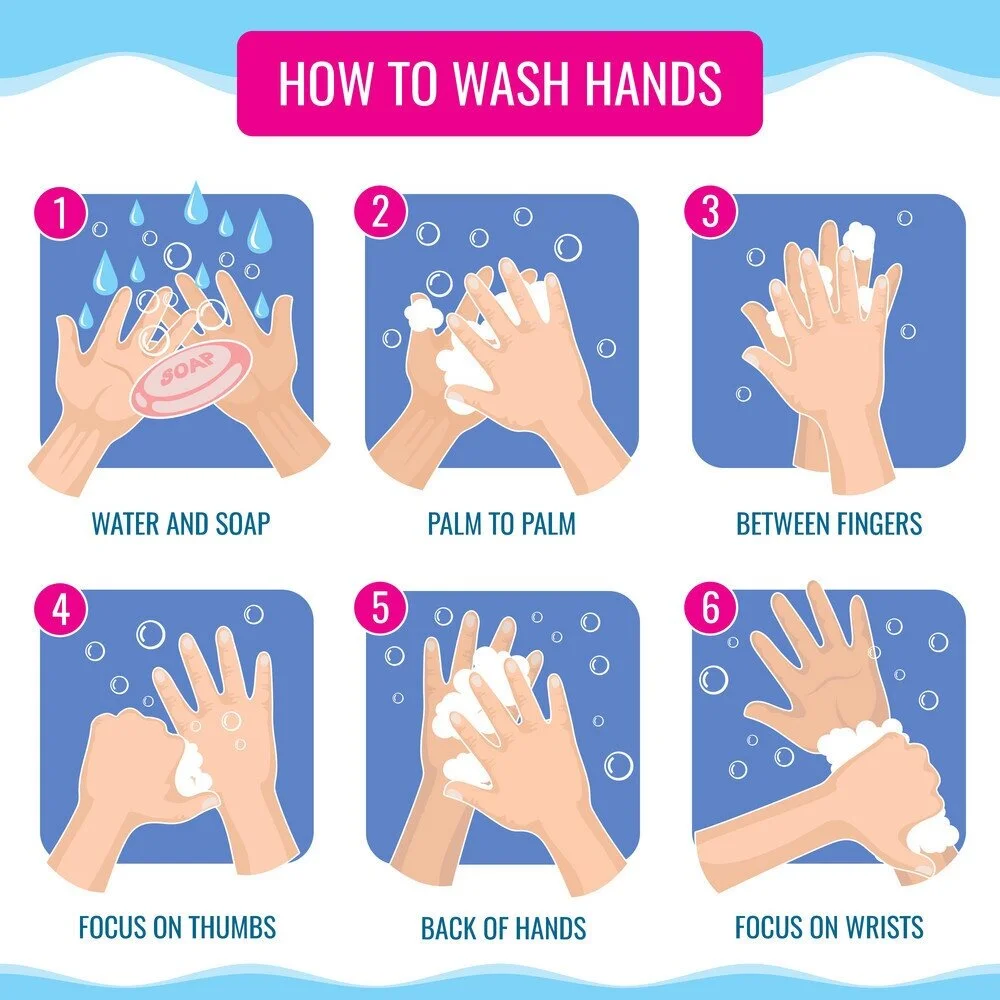 HOW TO WASH HANDS

1
SOAP
WATER AND SOAP

2
PALM TO PALM

3
BETWEEN FINGERS

4
FOCUS ON THUMBS

5
BACK OF HANDS

6
FOCUS ON WRISTS