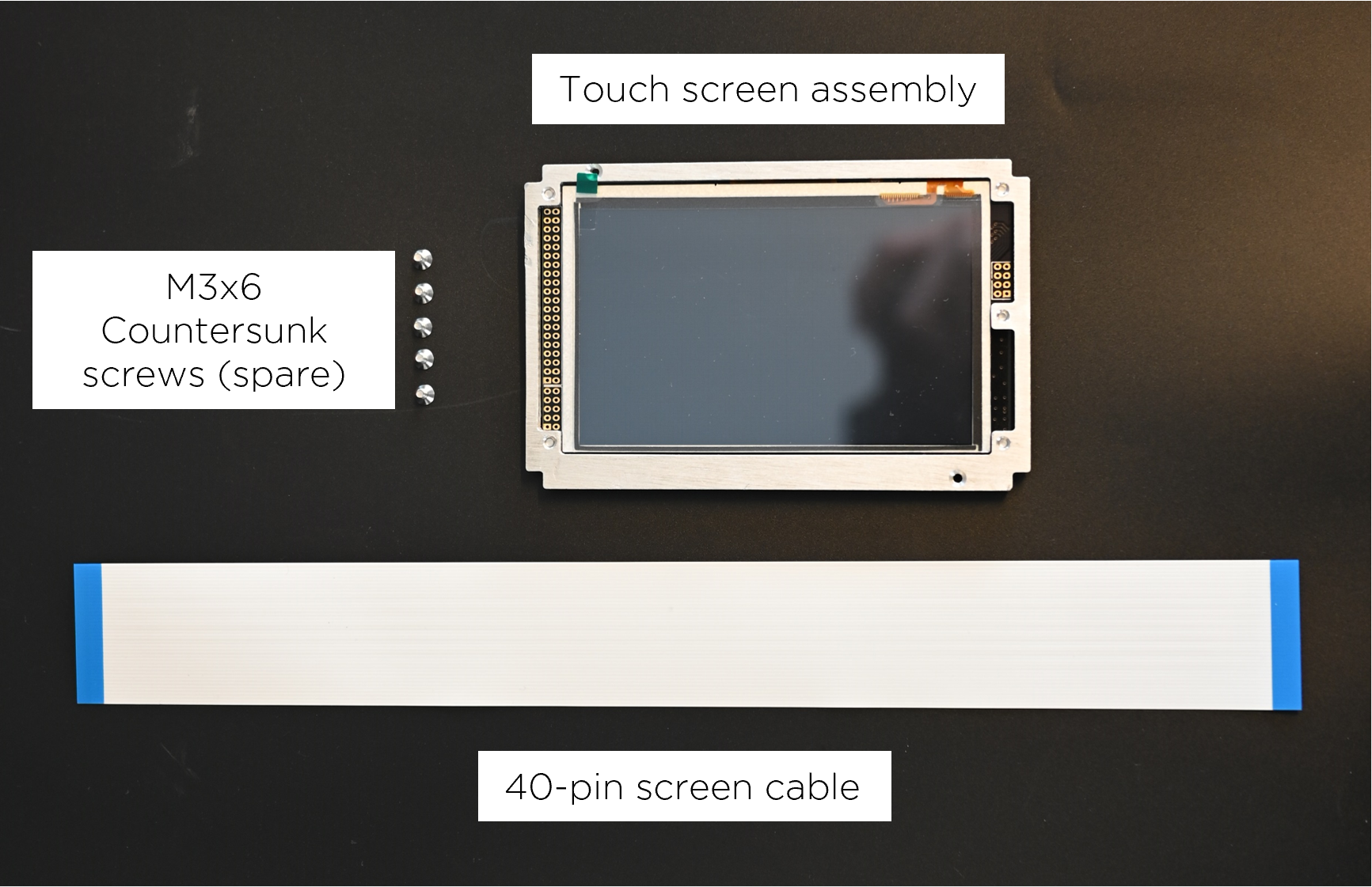 Touch screen assembly

M3x6
Countersunk
screws (spare)

40-pin screen cable