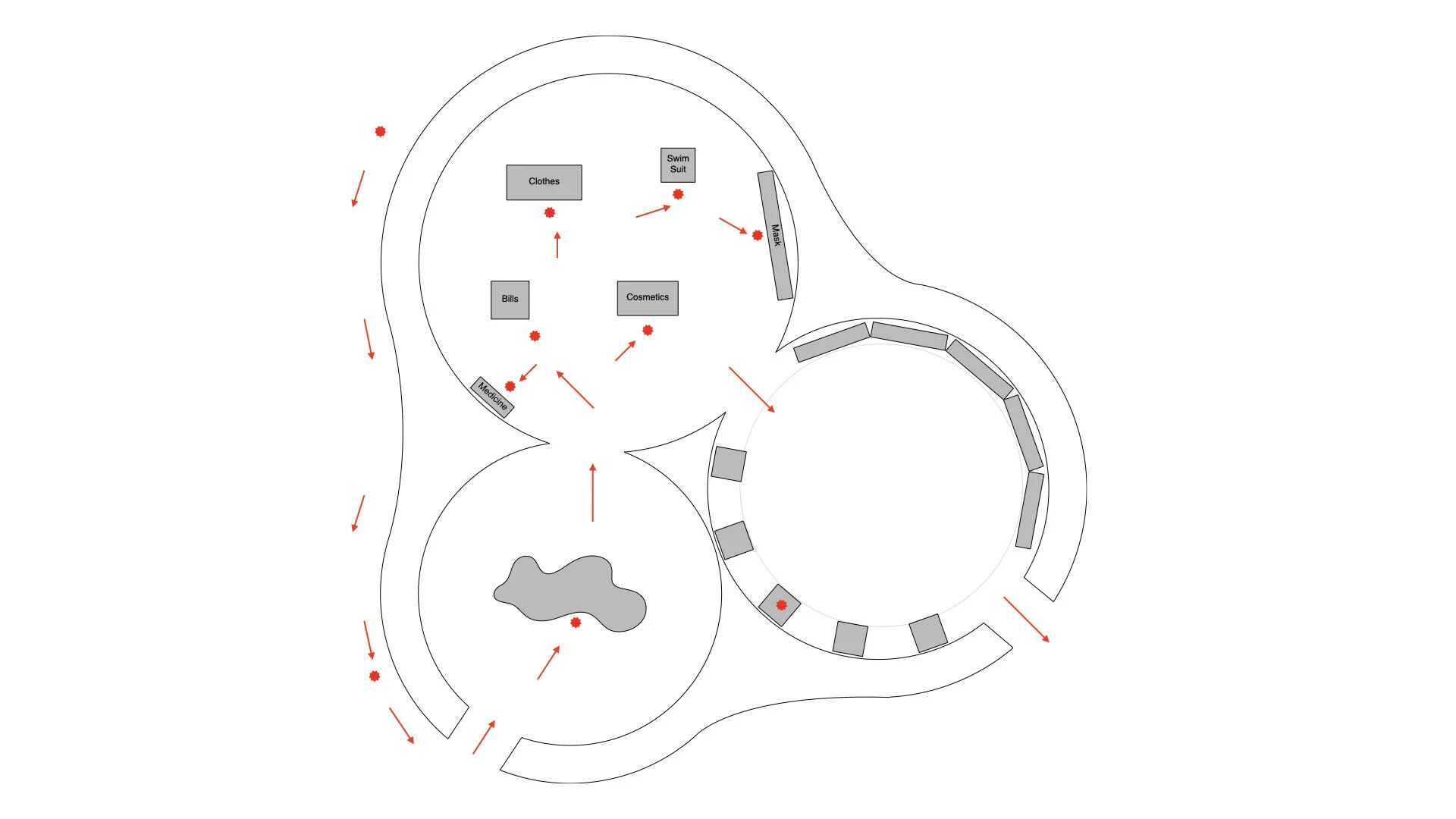 Clothes

Swim Suit

Mask

Bills

Cosmetics

Medicine