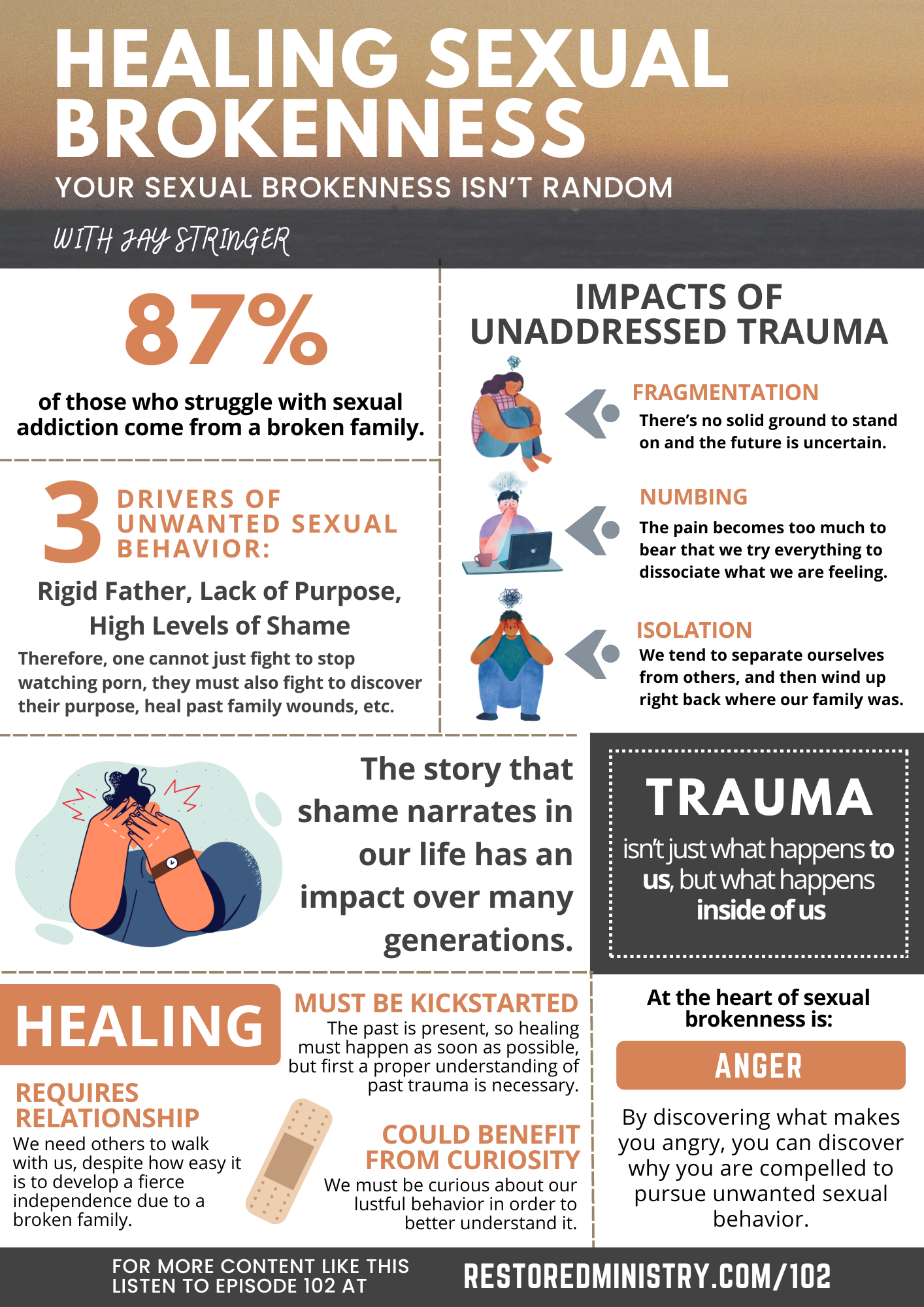 HEALING SEXUAL BROKENNESS

YOUR SEXUAL BROKENNESS ISN'T RANDOM

WITH JAY STRINGER

87%

of those who struggle with sexual addiction come from a broken family.

3 DRIVERS OF UNWANTED SEXUAL BEHAVIOR:

Rigid Father, Lack of Purpose, High Levels of Shame

Therefore, one cannot just fight to stop watching porn, they must also fight to discover their purpose, heal past family wounds, etc.

IMPACTS OF UNADDRESSED TRAUMA

FRAGMENTATION
There's no solid ground to stand on and the future is uncertain.

NUMBING
The pain becomes too much to bear that we try everything to dissociate what we are feeling.

ISOLATION
We tend to separate ourselves from others, and then wind up right back where our family was.

The story that shame narrates in our life has an impact over many generations.

TRAUMA
isn't just what happens to us, but what happens inside of us

HEALING

REQUIRES RELATIONSHIP
We need others to walk with us, despite how easy it is to develop a fierce independence due to a broken family.

MUST BE KICKSTARTED
The past is present, so healing must happen as soon as possible, but first a proper understanding of past trauma is necessary.

COULD BENEFIT FROM CURIOSITY
We must be curious about our lustful behavior in order to better understand it.

At the heart of sexual brokenness is:

ANGER

By discovering what makes you angry, you can discover why you are compelled to pursue unwanted sexual behavior.

FOR MORE CONTENT LIKE THIS LISTEN TO EPISODE 102 AT

RESTOREDMINISTRY.COM/102