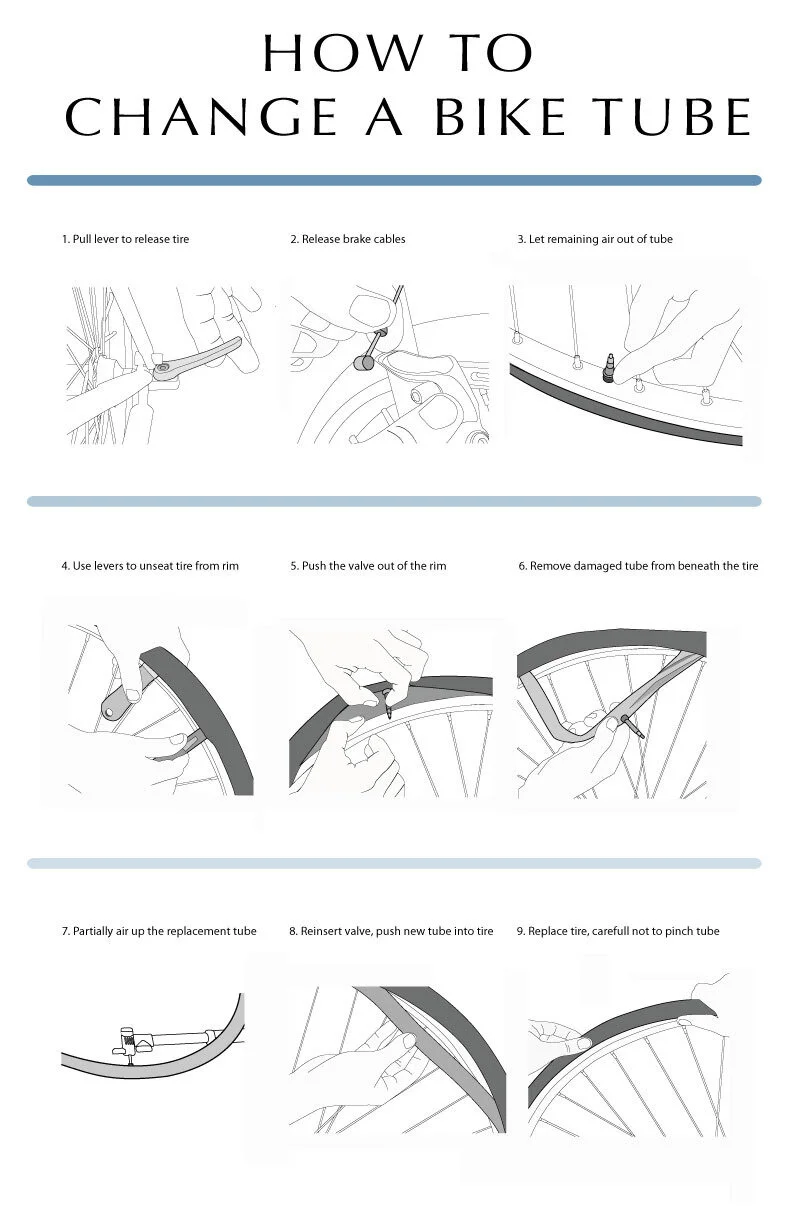 HOW TO
CHANGE A BIKE TUBE

1. Pull lever to release tire

2. Release brake cables

3. Let remaining air out of tube

4. Use levers to unseat tire from rim

5. Push the valve out of the rim

6. Remove damaged tube from beneath the tire

7. Partially air up the replacement tube

8. Reinsert valve, push new tube into tire

9. Replace tire, carefull not to pinch tube