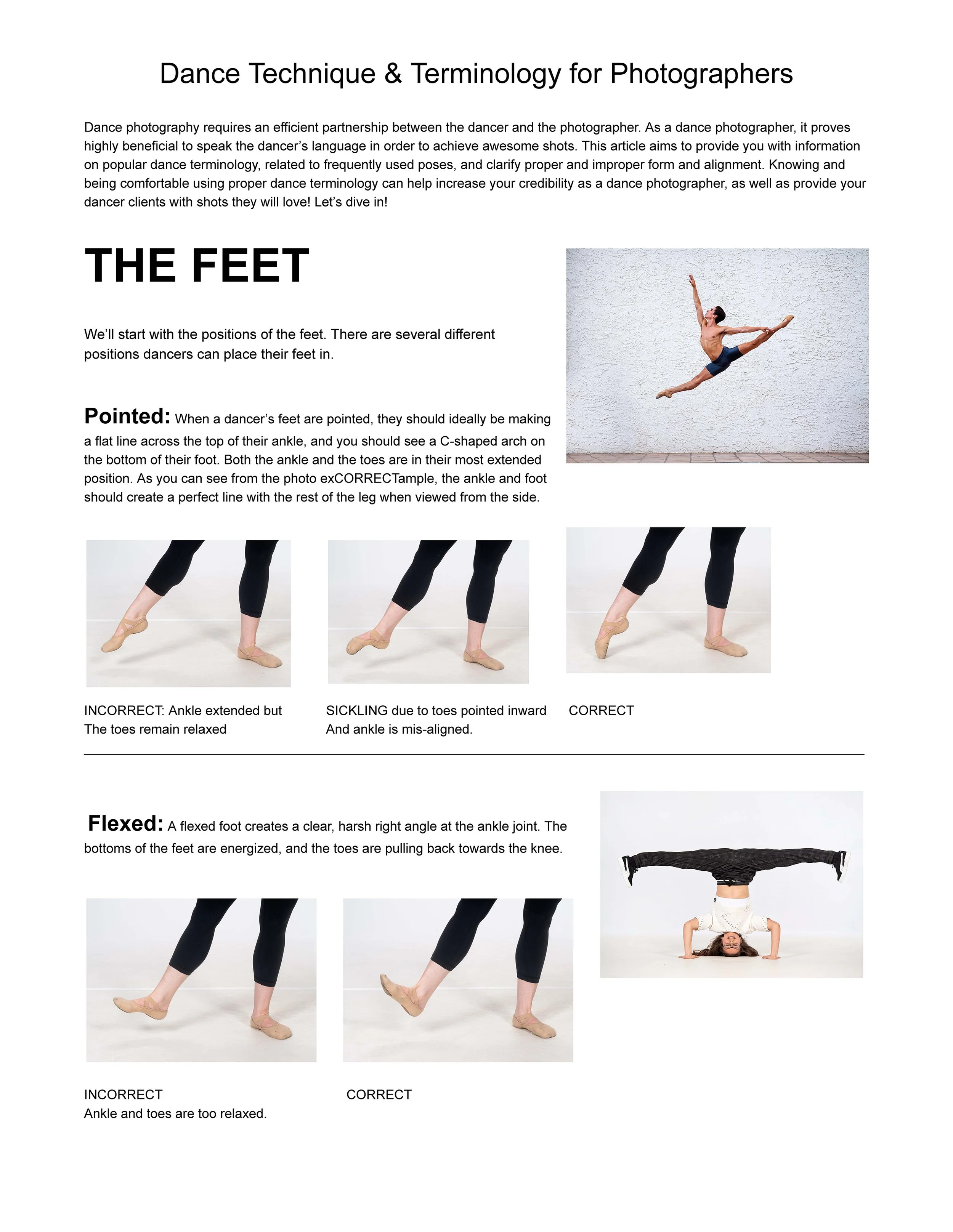 Dance Technique & Terminology for Photographers

Dance photography requires an efficient partnership between the dancer and the photographer. As a dance photographer, it proves highly beneficial to speak the dancer's language in order to achieve awesome shots. This article aims to provide you with information on popular dance terminology, related to frequently used poses, and clarify proper and improper form and alignment. Knowing and being comfortable using proper dance terminology can help increase your credibility as a dance photographer, as well as provide your dancer clients with shots they will love! Let's dive in!

THE FEET

We'll start with the positions of the feet. There are several different positions dancers can place their feet in.

Pointed: When a dancer's feet are pointed, they should ideally be making a flat line across the top of their ankle, and you should see a C-shaped arch on the bottom of their foot. Both the ankle and the toes are in their most extended position. As you can see from the photo exCORRECTample, the ankle and foot should create a perfect line with the rest of the leg when viewed from the side.

INCORRECT: Ankle extended but The toes remain relaxed

SICKLING due to toes pointed inward And ankle is mis-aligned.

CORRECT

Flexed: A flexed foot creates a clear, harsh right angle at the ankle joint. The bottoms of the feet are energized, and the toes are pulling back towards the knee.

INCORRECT
Ankle and toes are too relaxed.

CORRECT