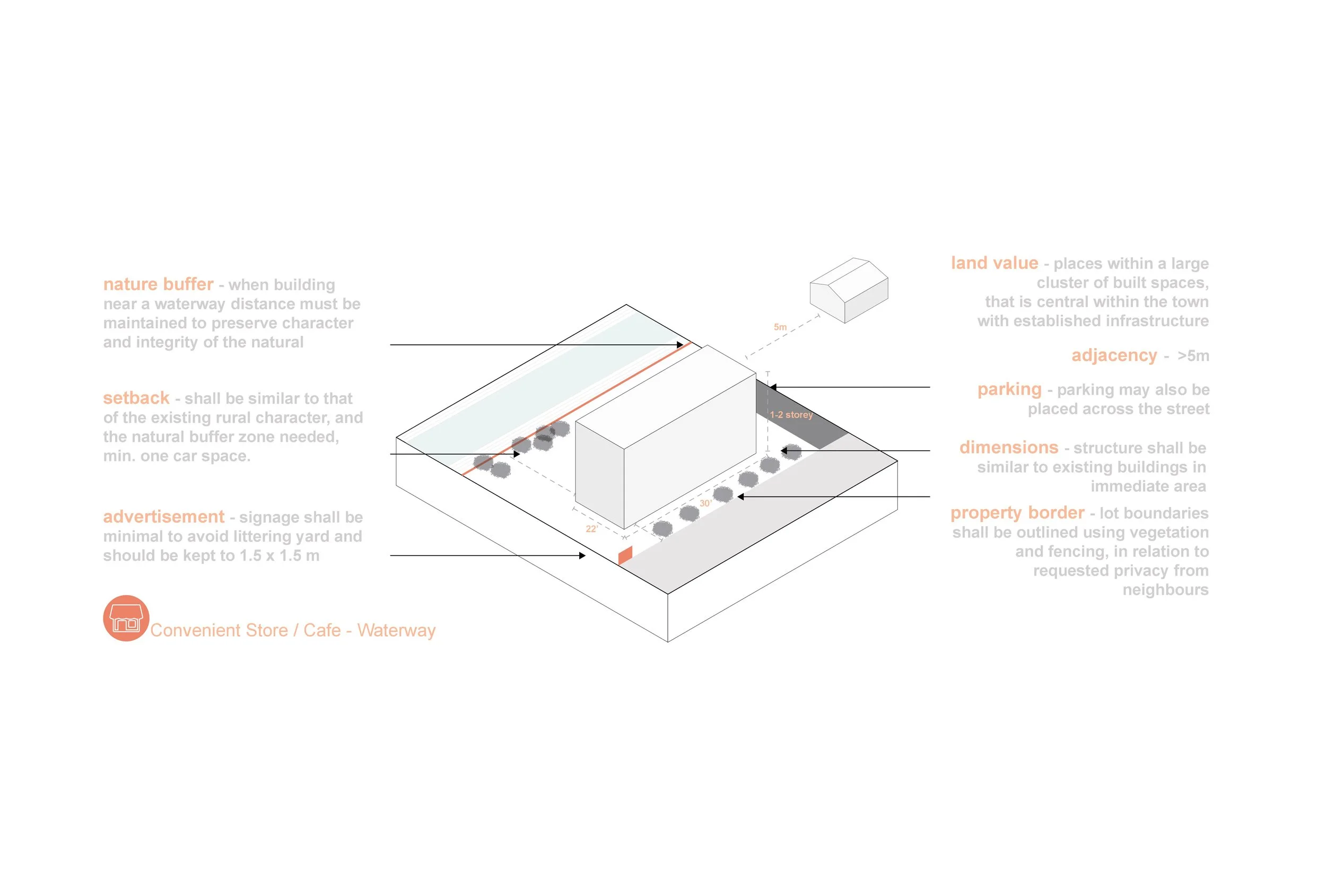 nature buffer - when building near a waterway distance must be maintained to preserve character and integrity of the natural

setback - shall be similar to that of the existing rural character, and the natural buffer zone needed, min. one car space.

advertisement - signage shall be minimal to avoid littering yard and should be kept to 1.5 x 1.5 m

Convenient Store / Cafe - Waterway

5m

1-2 storey

30'

22'

land value - places within a large cluster of built spaces, that is central within the town with established infrastructure

adjacency - >5m

parking - parking may also be placed across the street

dimensions - structure shall be similar to existing buildings in immediate area

property border - lot boundaries shall be outlined using vegetation and fencing, in relation to requested privacy from neighbours