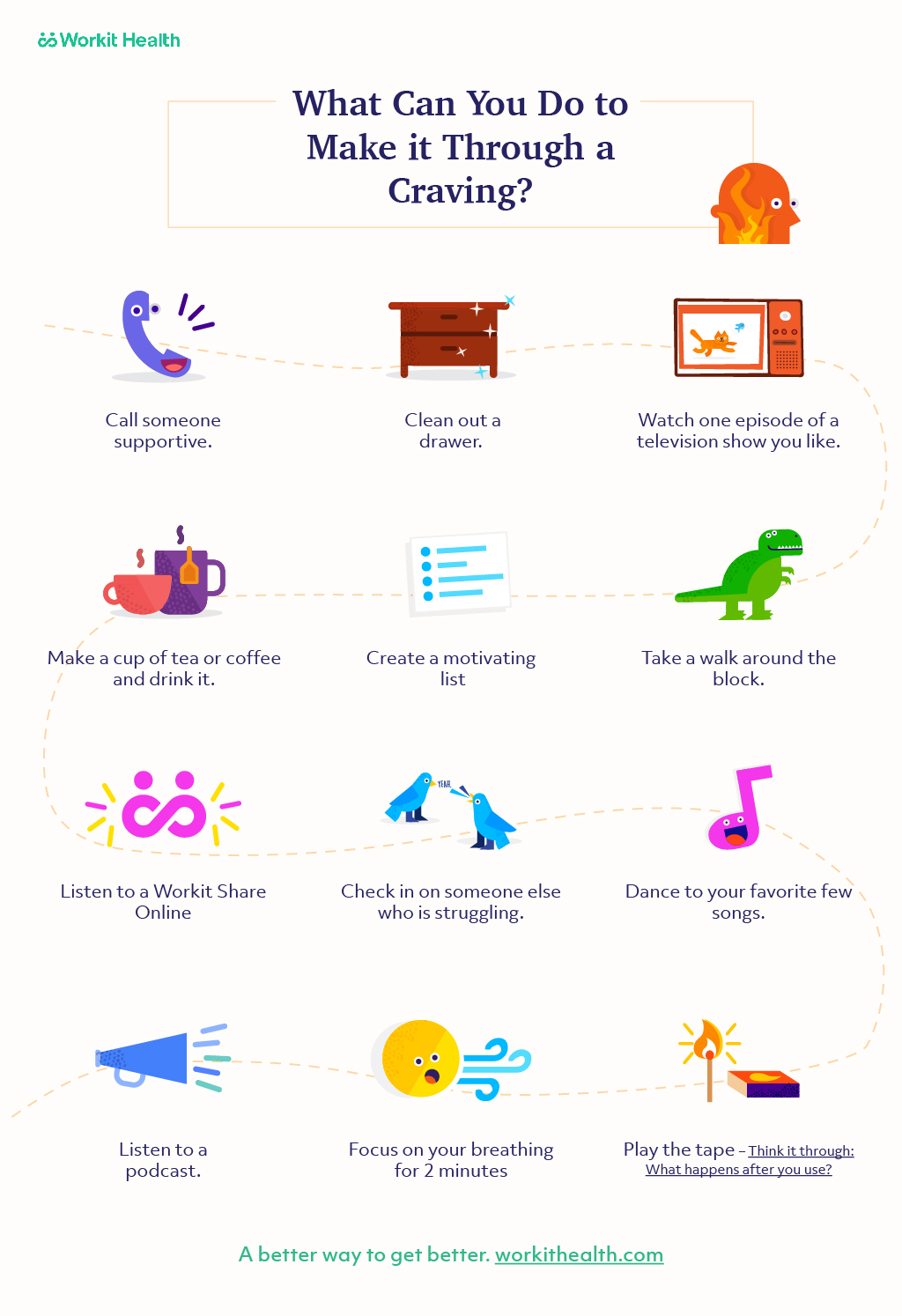 Workit Health

What Can You Do to Make it Through a Craving?

Call someone supportive.

Clean out a drawer.

Watch one episode of a television show you like.

Make a cup of tea or coffee and drink it.

Create a motivating list

Take a walk around the block.

Listen to a Workit Share Online

YEAH

Check in on someone else who is struggling.

Dance to your favorite few songs.

Listen to a podcast.

Focus on your breathing for 2 minutes

Play the tape – Think it through: What happens after you use?

A better way to get better. workithealth.com