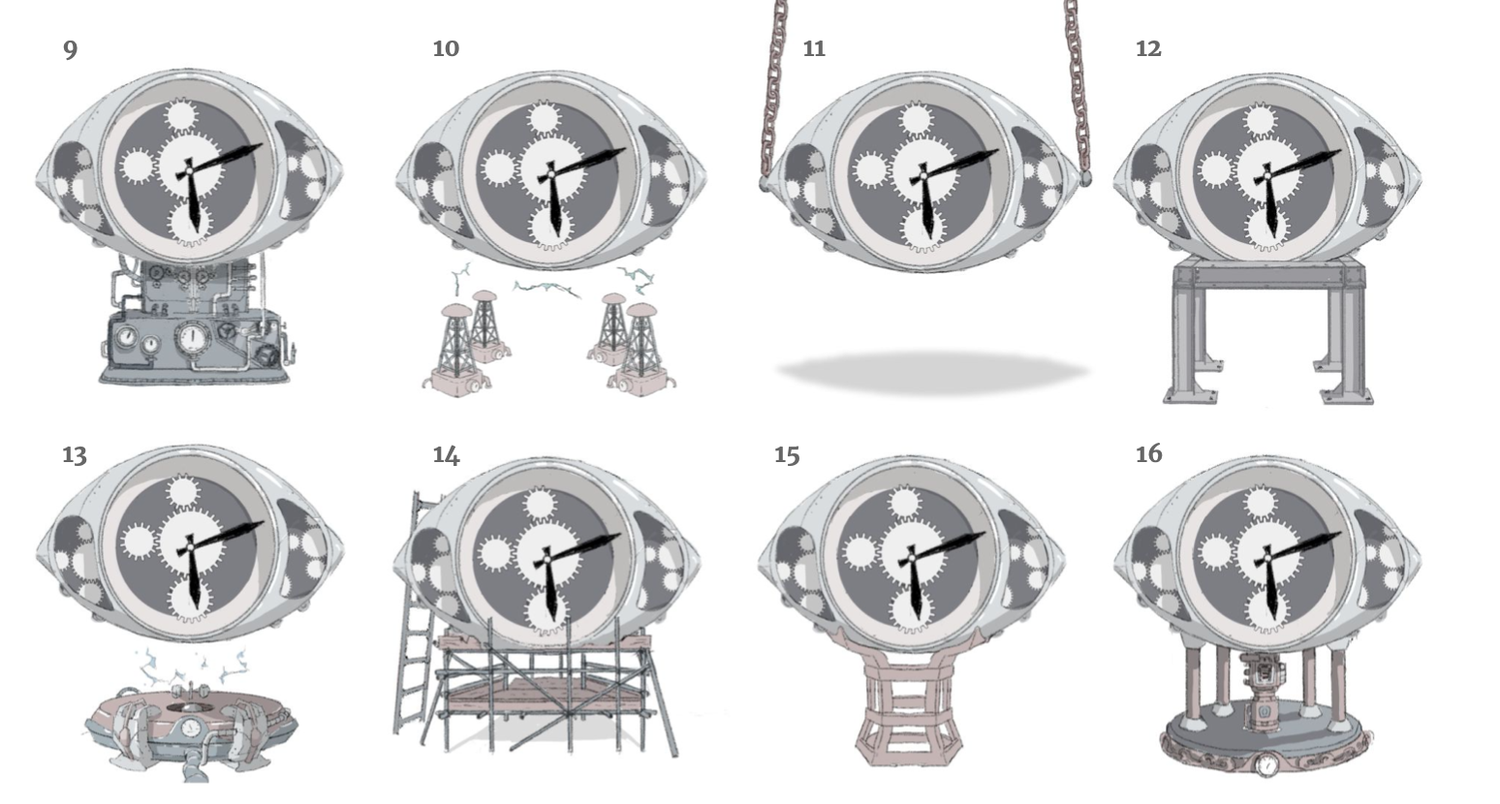 9

10

11

12

13

14

15

16