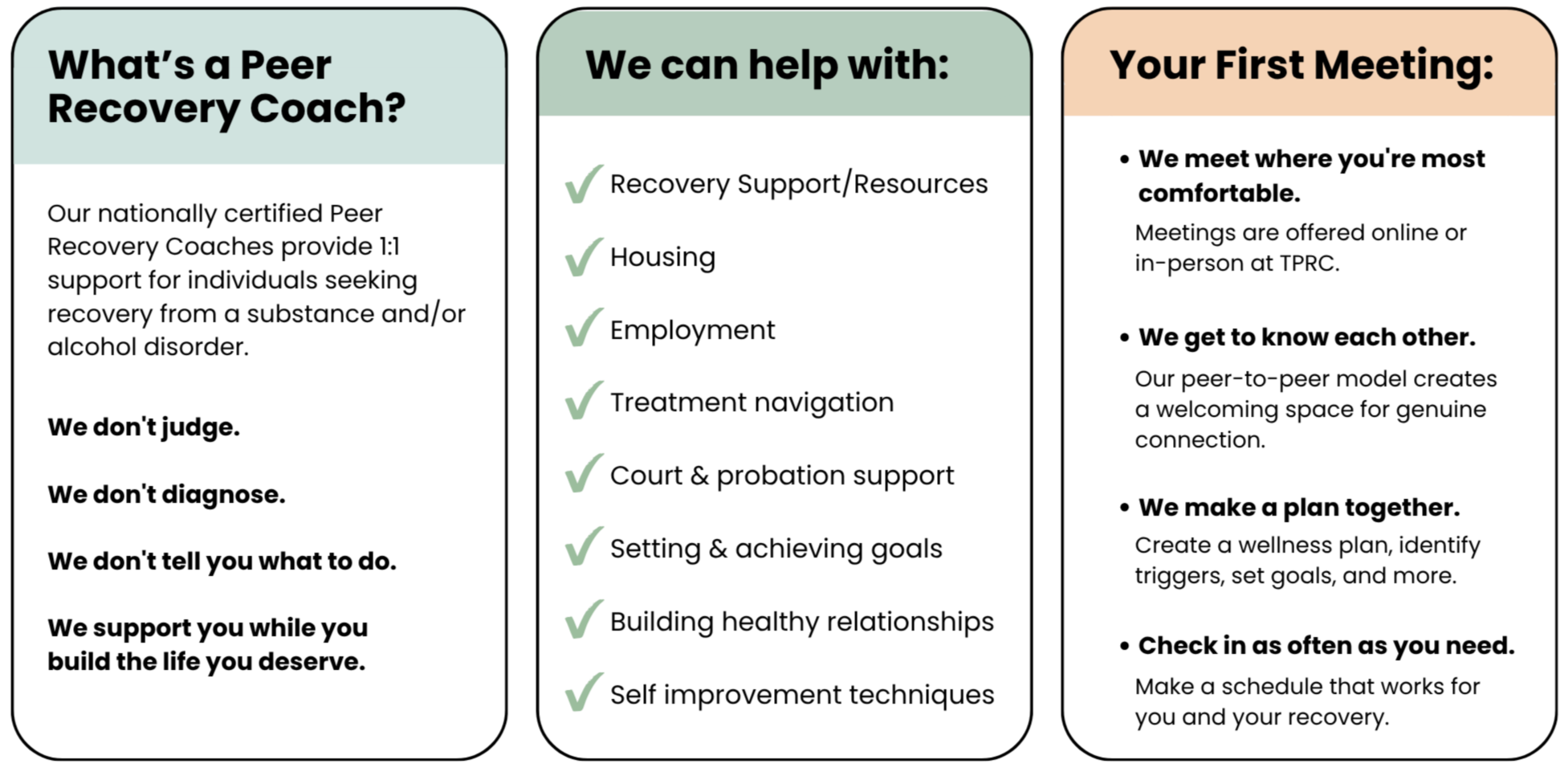 What's a Peer Recovery Coach?

Our nationally certified Peer Recovery Coaches provide 1:1 support for individuals seeking recovery from a substance and/or alcohol disorder.

We don't judge.

We don't diagnose.

We don't tell you what to do.

We support you while you build the life you deserve.

We can help with:

✓ Recovery Support/Resources
✓ Housing
✓ Employment
✓ Treatment navigation
✓ Court & probation support
✓ Setting & achieving goals
✓ Building healthy relationships
✓ Self improvement techniques

Your First Meeting:

• We meet where you're most comfortable.
Meetings are offered online or in-person at TPRC.

• We get to know each other.
Our peer-to-peer model creates a welcoming space for genuine connection.

• We make a plan together.
Create a wellness plan, identify triggers, set goals, and more.

• Check in as often as you need.
Make a schedule that works for you and your recovery.