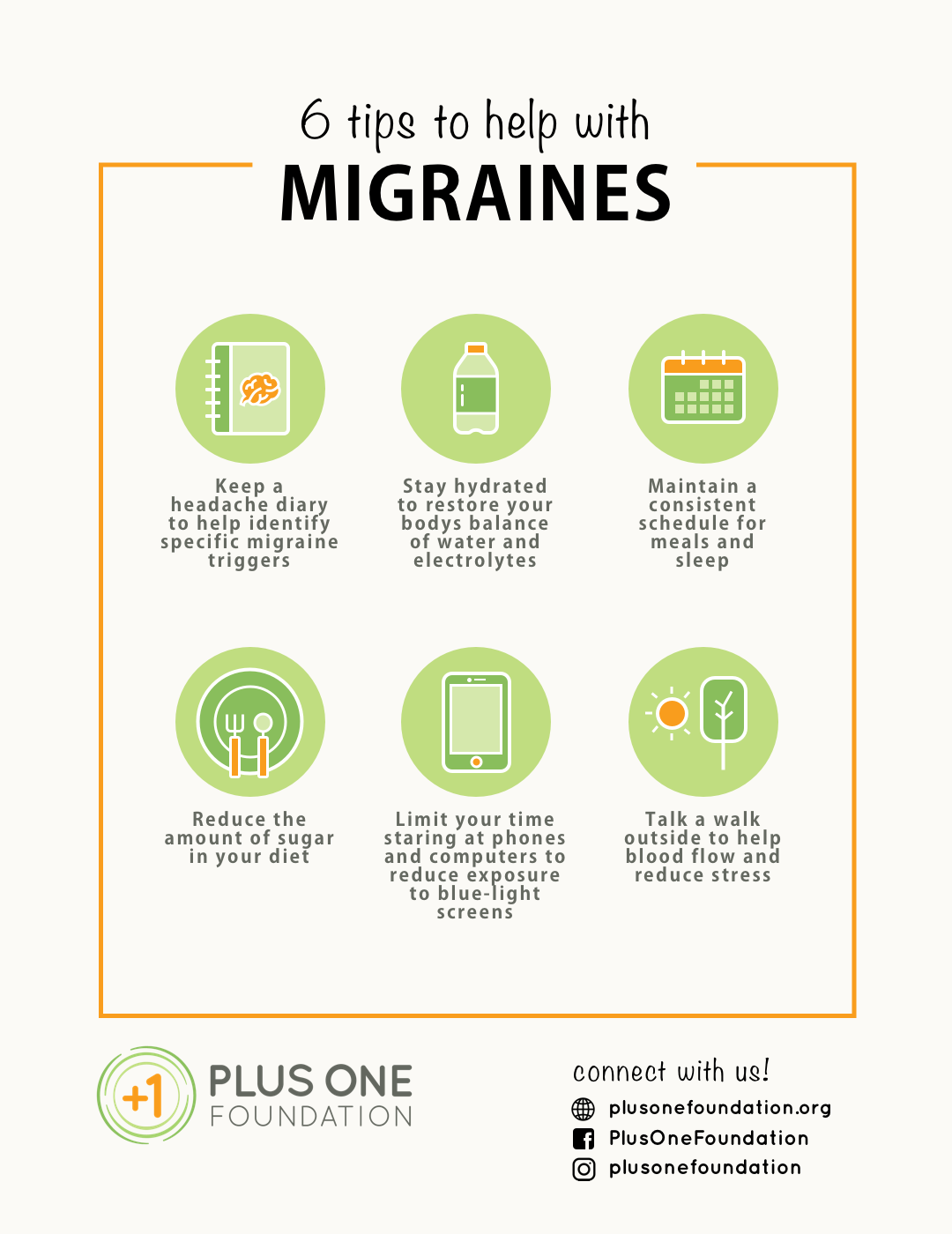 6 tips to help with
MIGRAINES

Keep a headache diary to help identify specific migraine triggers

Stay hydrated to restore your bodys balance of water and electrolytes

Maintain a consistent schedule for meals and sleep

Reduce the amount of sugar in your diet

Limit your time staring at phones and computers to reduce exposure to blue-light screens

Talk a walk outside to help blood flow and reduce stress

+1 PLUS ONE FOUNDATION

connect with us!
plusonefoundation.org
PlusOneFoundation
plusonefoundation