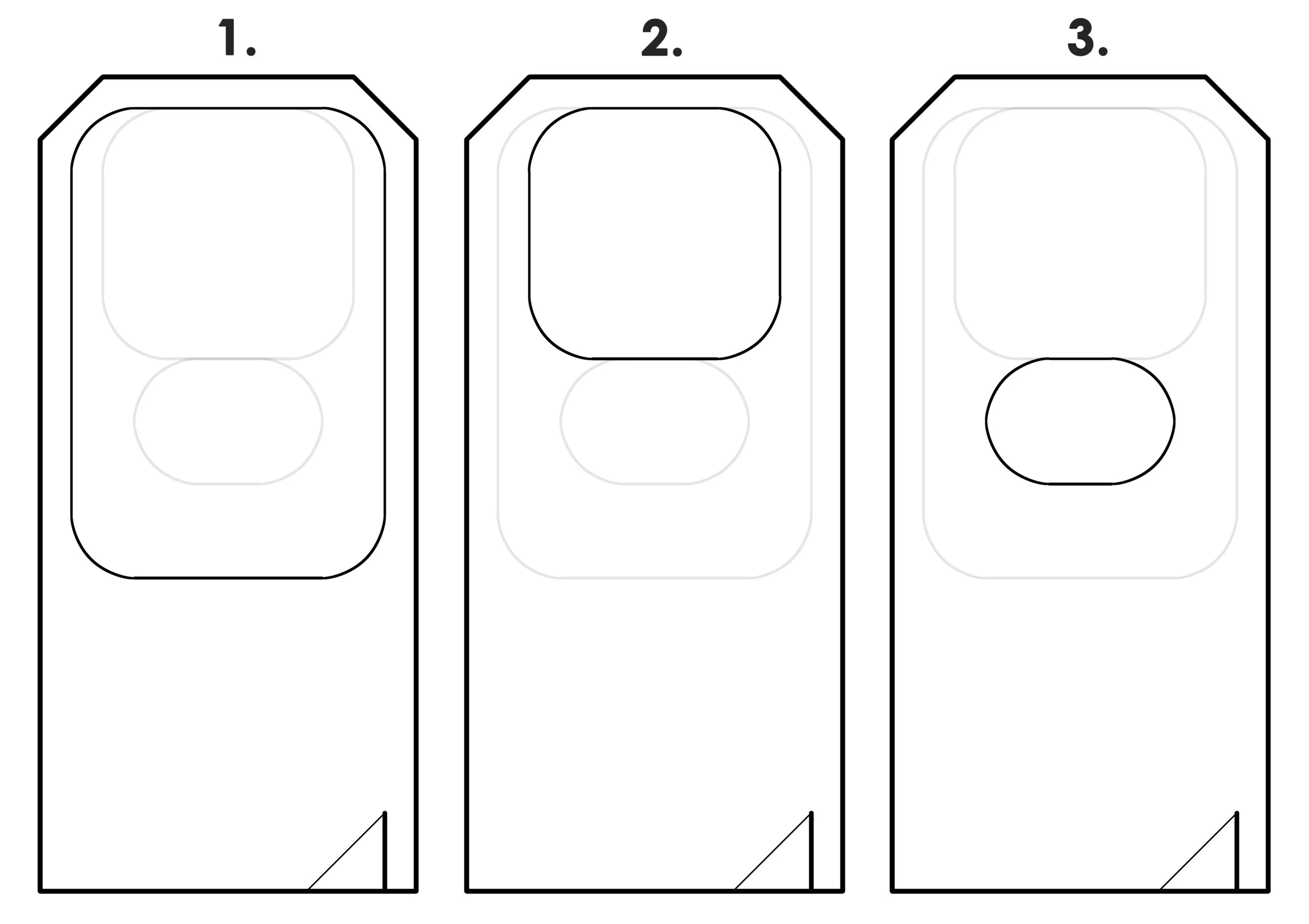 1.

2.

3.