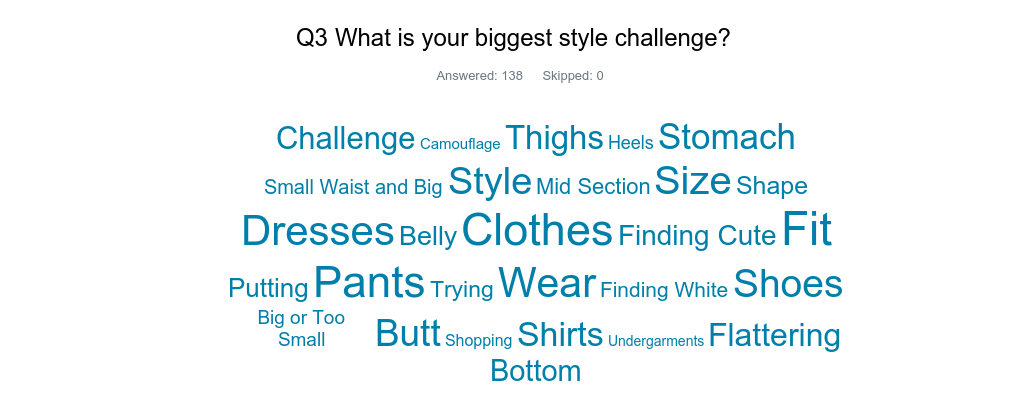 Q3 What is your biggest style challenge?

Answered: 138 Skipped: 0

Challenge Camouflage Thighs Heels Stomach
Small Waist and Big Style Mid Section Size Shape
Dresses Belly Clothes Finding Cute Fit
Putting Pants Trying Wear Finding White Shoes
Big or Too Small Butt Shopping Shirts Undergarments Flattering
Bottom