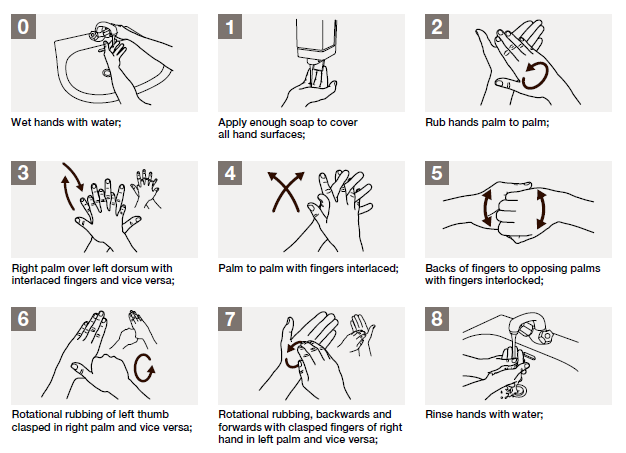 0

Wet hands with water;

1

Apply enough soap to cover all hand surfaces;

2

Rub hands palm to palm;

3

Right palm over left dorsum with interlaced fingers and vice versa;

4

Palm to palm with fingers interlaced;

5

Backs of fingers to opposing palms with fingers interlocked;

6

Rotational rubbing of left thumb clasped in right palm and vice versa;

7

Rotational rubbing, backwards and forwards with clasped fingers of right hand in left palm and vice versa;

8

Rinse hands with water;