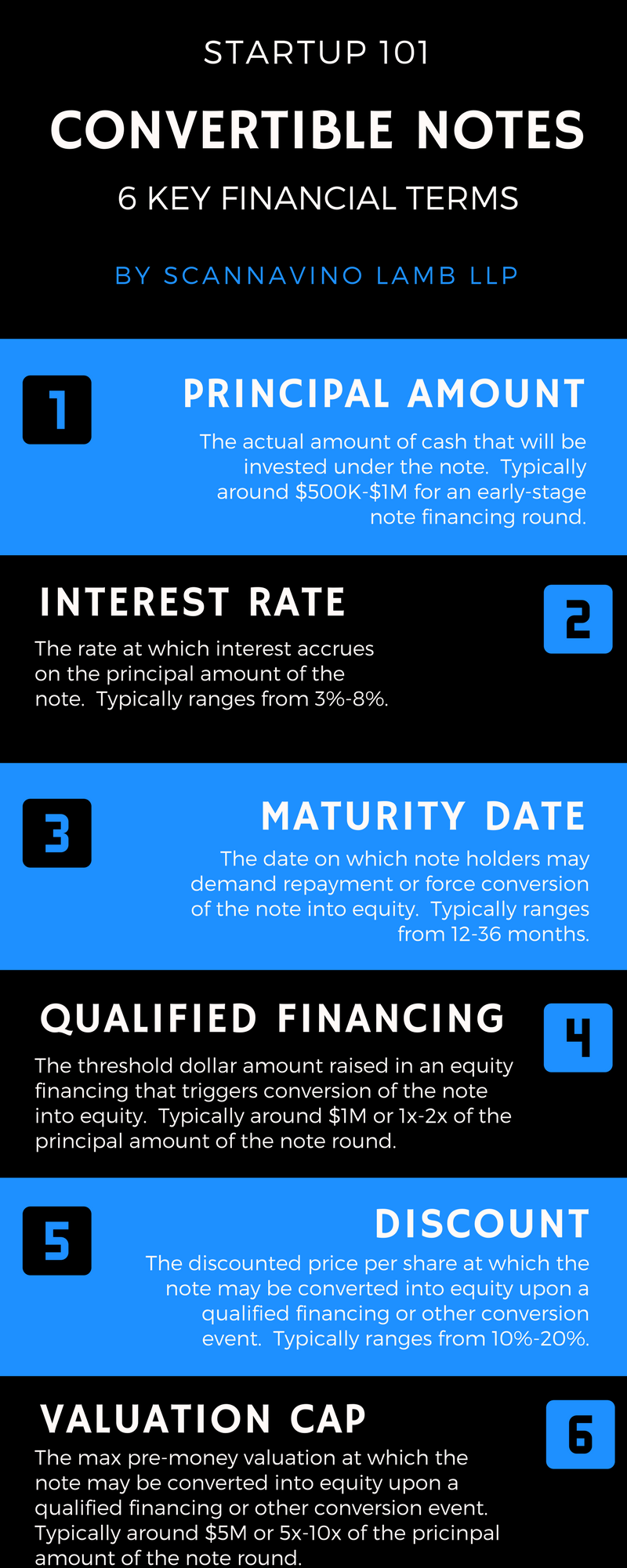 STARTUP 101

CONVERTIBLE NOTES

6 KEY FINANCIAL TERMS

BY SCANNAVINO LAMB LLP

1

PRINCIPAL AMOUNT

The actual amount of cash that will be invested under the note. Typically around \$500K-\$1M for an early-stage note financing round.

INTEREST RATE

2

The rate at which interest accrues on the principal amount of the note. Typically ranges from 3%-8%.

3

MATURITY DATE

The date on which note holders may demand repayment or force conversion of the note into equity. Typically ranges from 12-36 months.

QUALIFIED FINANCING

4

The threshold dollar amount raised in an equity financing that triggers conversion of the note into equity. Typically around \$1M or 1x-2x of the principal amount of the note round.

5

DISCOUNT

The discounted price per share at which the note may be converted into equity upon a qualified financing or other conversion event. Typically ranges from 10%-20%.

VALUATION CAP

6

The max pre-money valuation at which the note may be converted into equity upon a qualified financing or other conversion event. Typically around \$5M or 5x-10x of the pricinpal amount of the note round.