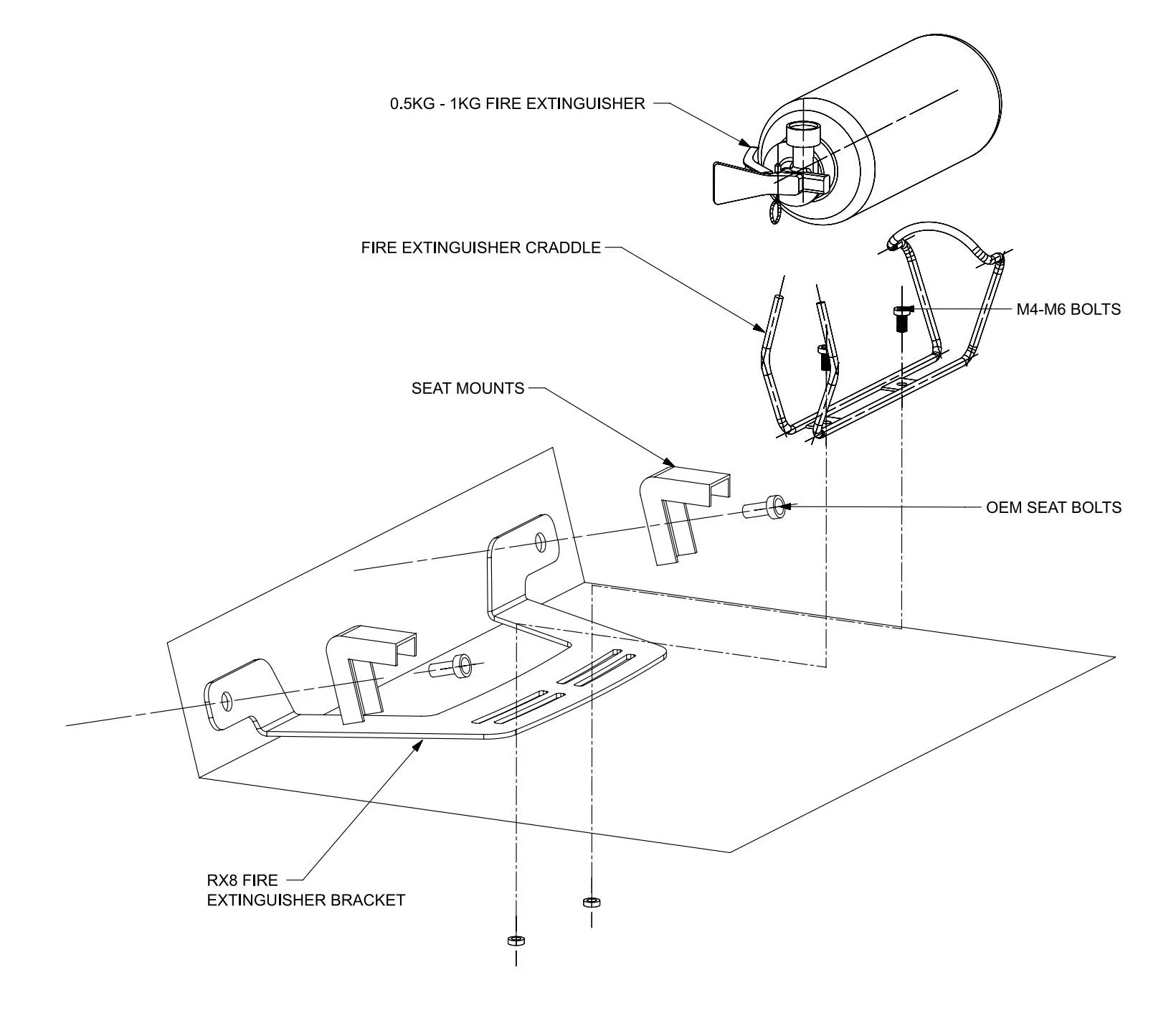 0.5KG - 1KG FIRE EXTINGUISHER

FIRE EXTINGUISHER CRADDLE

M4-M6 BOLTS

SEAT MOUNTS

OEM SEAT BOLTS

RX8 FIRE EXTINGUISHER BRACKET