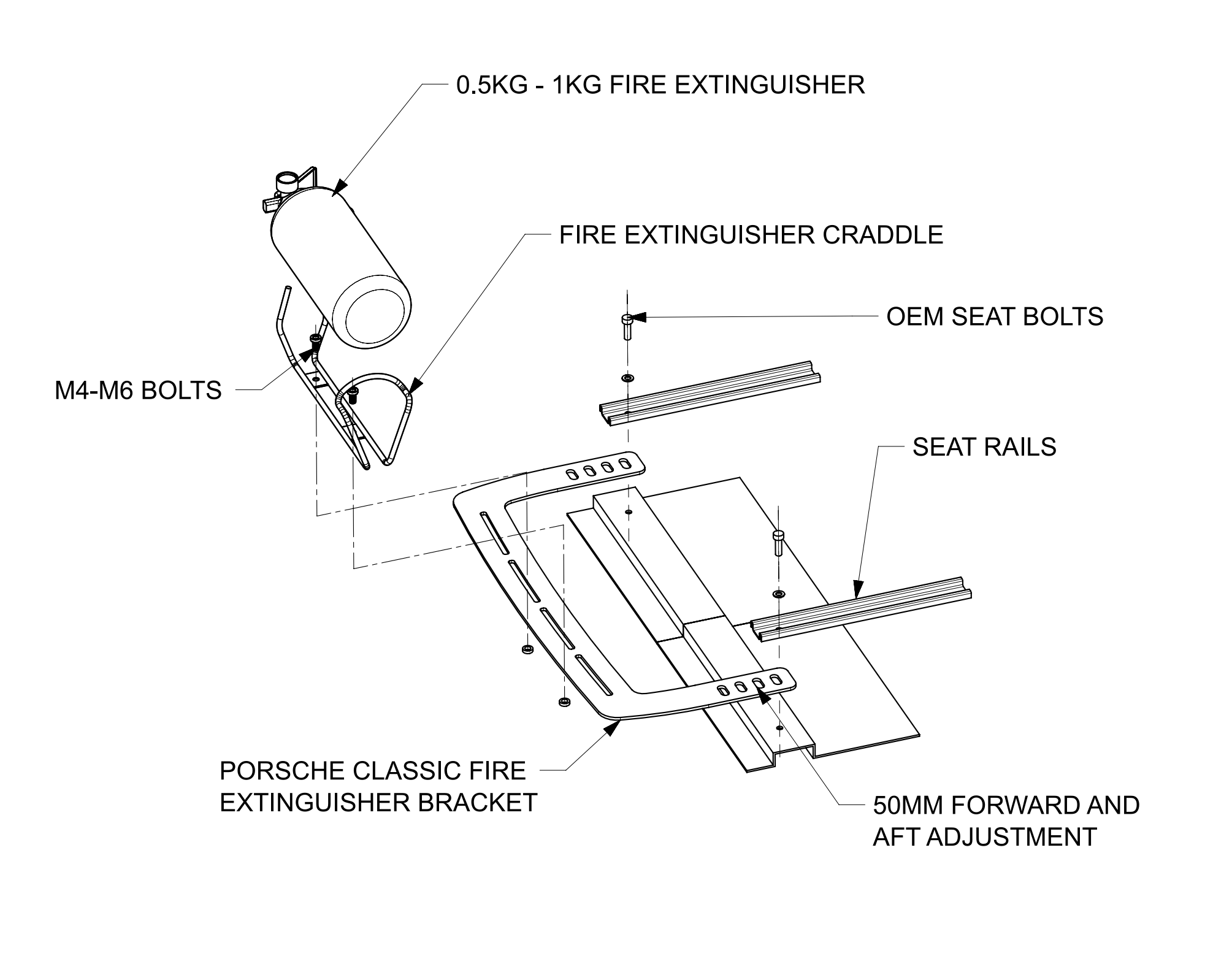 0.5KG - 1KG FIRE EXTINGUISHER

FIRE EXTINGUISHER CRADDLE

OEM SEAT BOLTS

M4-M6 BOLTS

SEAT RAILS

PORSCHE CLASSIC FIRE EXTINGUISHER BRACKET

50MM FORWARD AND AFT ADJUSTMENT