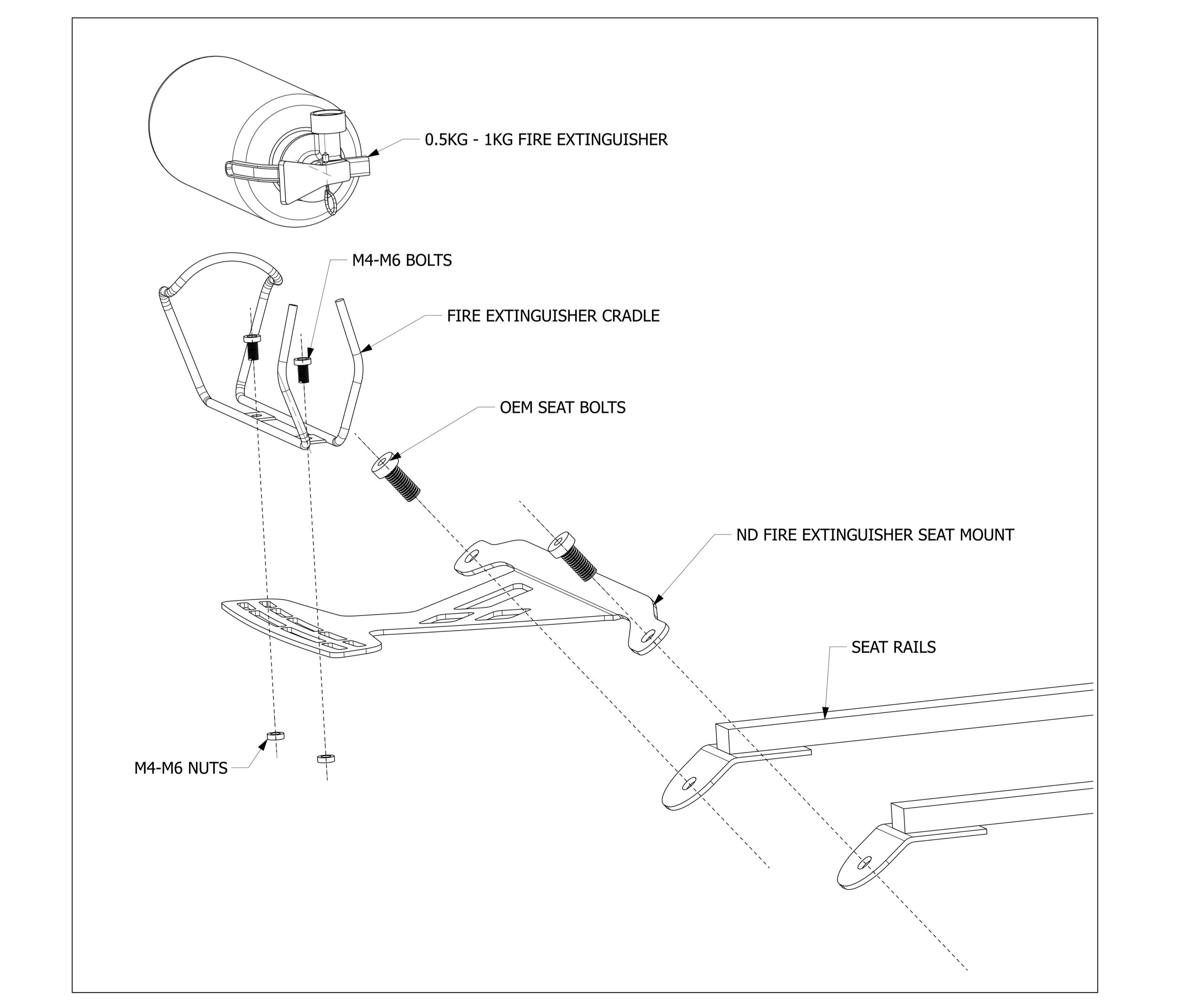 0.5KG - 1KG FIRE EXTINGUISHER

M4-M6 BOLTS

FIRE EXTINGUISHER CRADLE

OEM SEAT BOLTS

ND FIRE EXTINGUISHER SEAT MOUNT

SEAT RAILS

M4-M6 NUTS