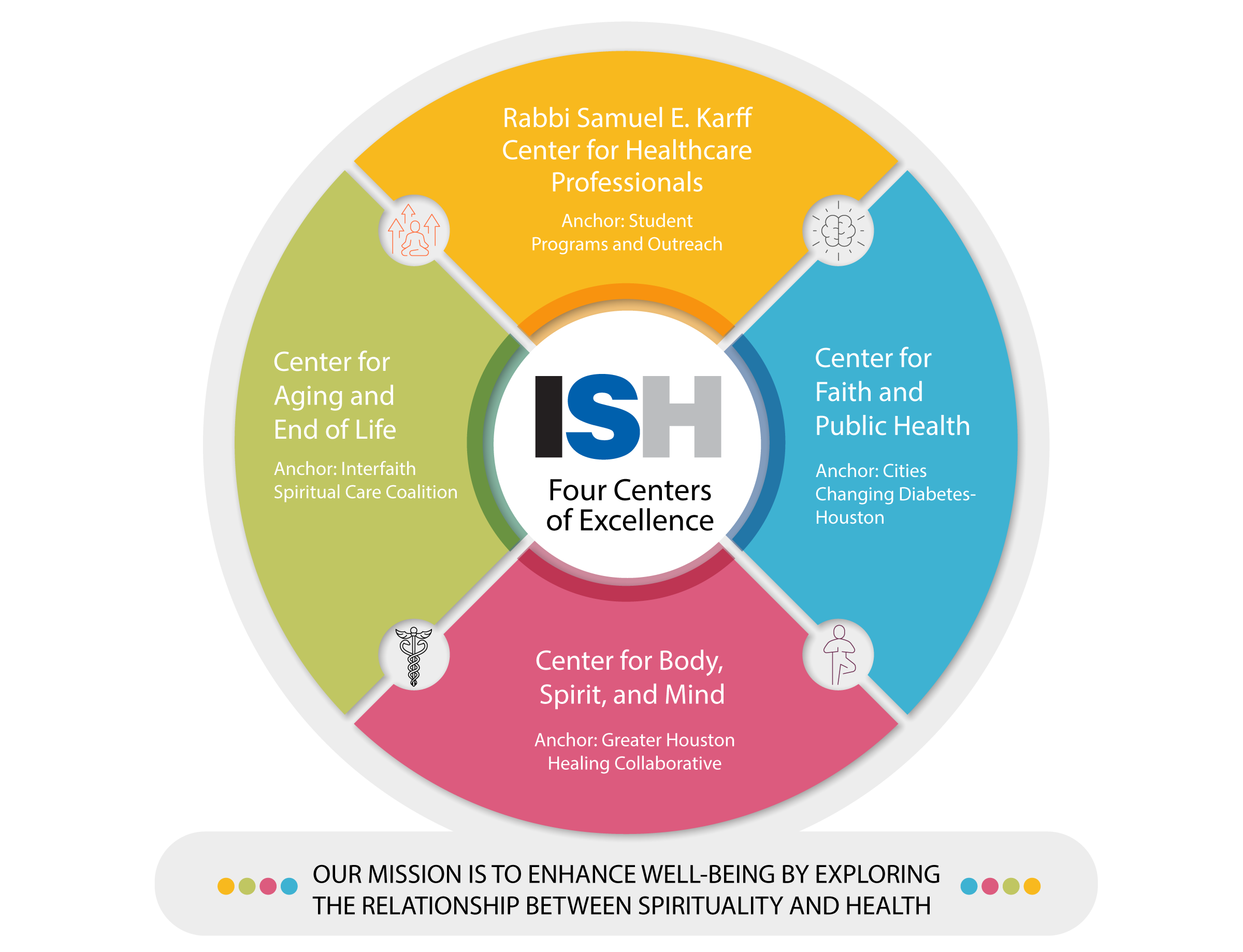 Rabbi Samuel E. Karff Center for Healthcare Professionals

Anchor: Student Programs and Outreach

Center for Aging and End of Life

Anchor: Interfaith Spiritual Care Coalition

ISH

Four Centers of Excellence

Center for Faith and Public Health

Anchor: Cities Changing Diabetes-Houston

Center for Body, Spirit, and Mind

Anchor: Greater Houston Healing Collaborative

OUR MISSION IS TO ENHANCE WELL-BEING BY EXPLORING THE RELATIONSHIP BETWEEN SPIRITUALITY AND HEALTH