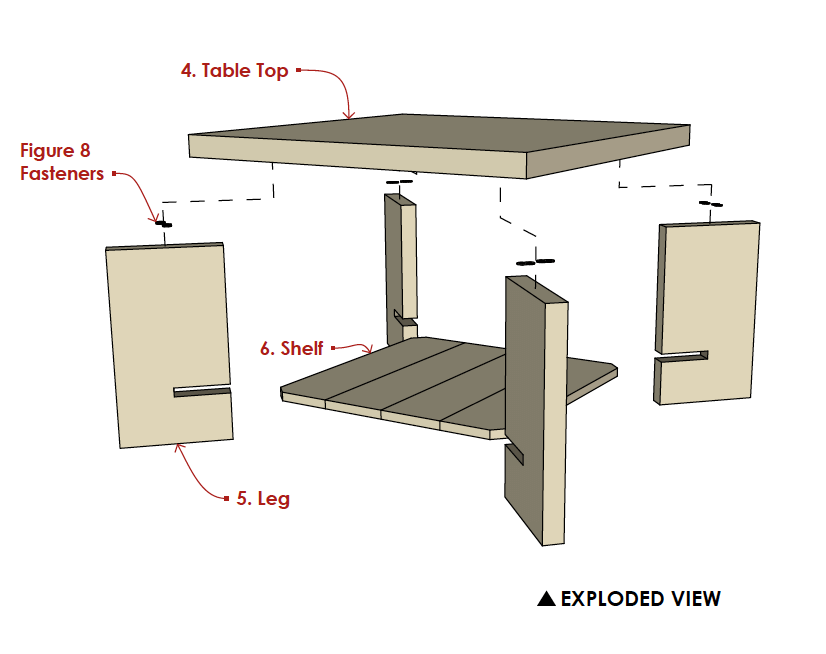 4. Table Top

Figure 8 Fasteners

6. Shelf

5. Leg

▲ EXPLODED VIEW