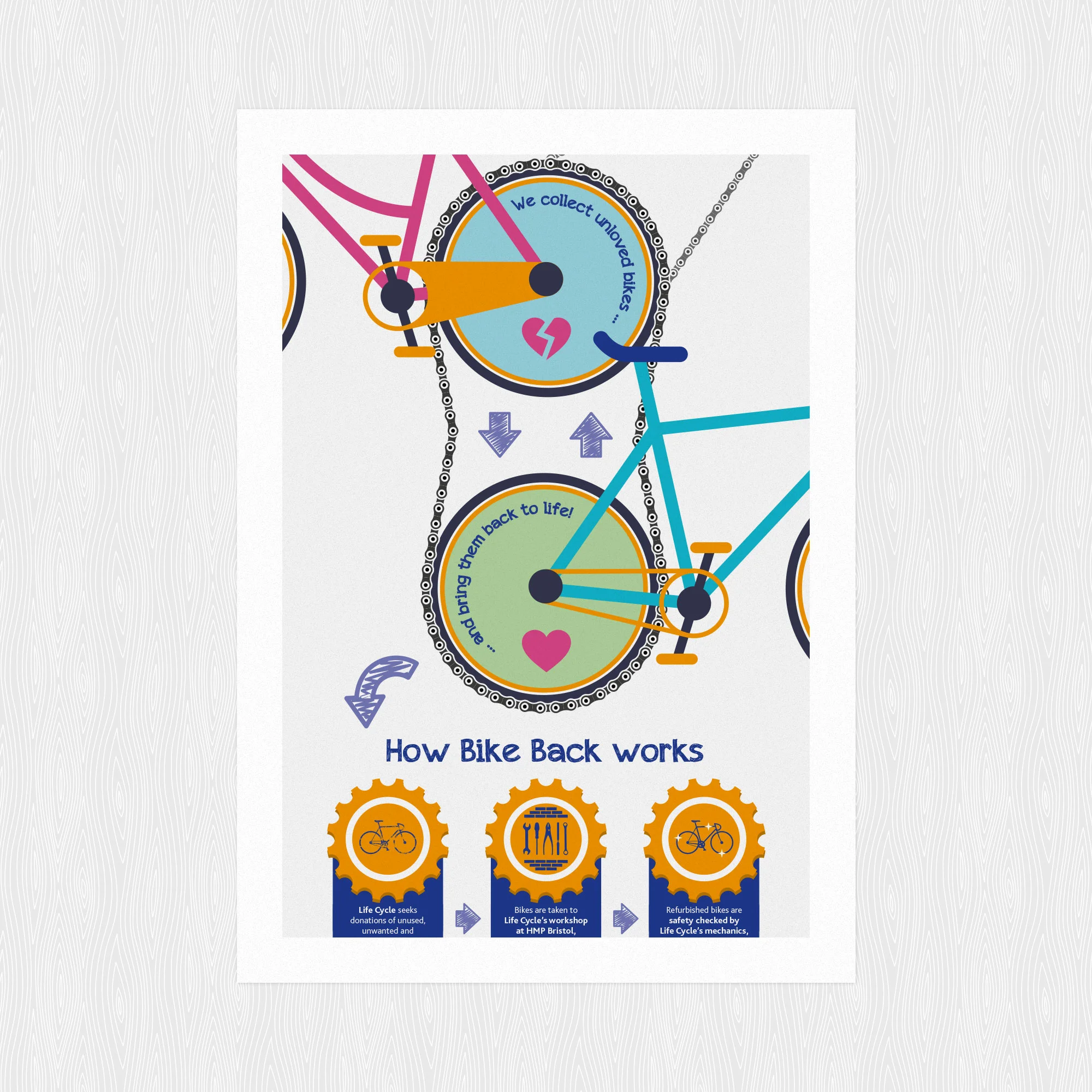 We collect unloved bikes ...

... and bring them back to life!

How Bike Back works

Life Cycle seeks donations of unused, unwanted and

Bikes are taken to Life Cycle's workshop at HMP Bristol,

Refurbished bikes are safety checked by Life Cycle's mechanics,