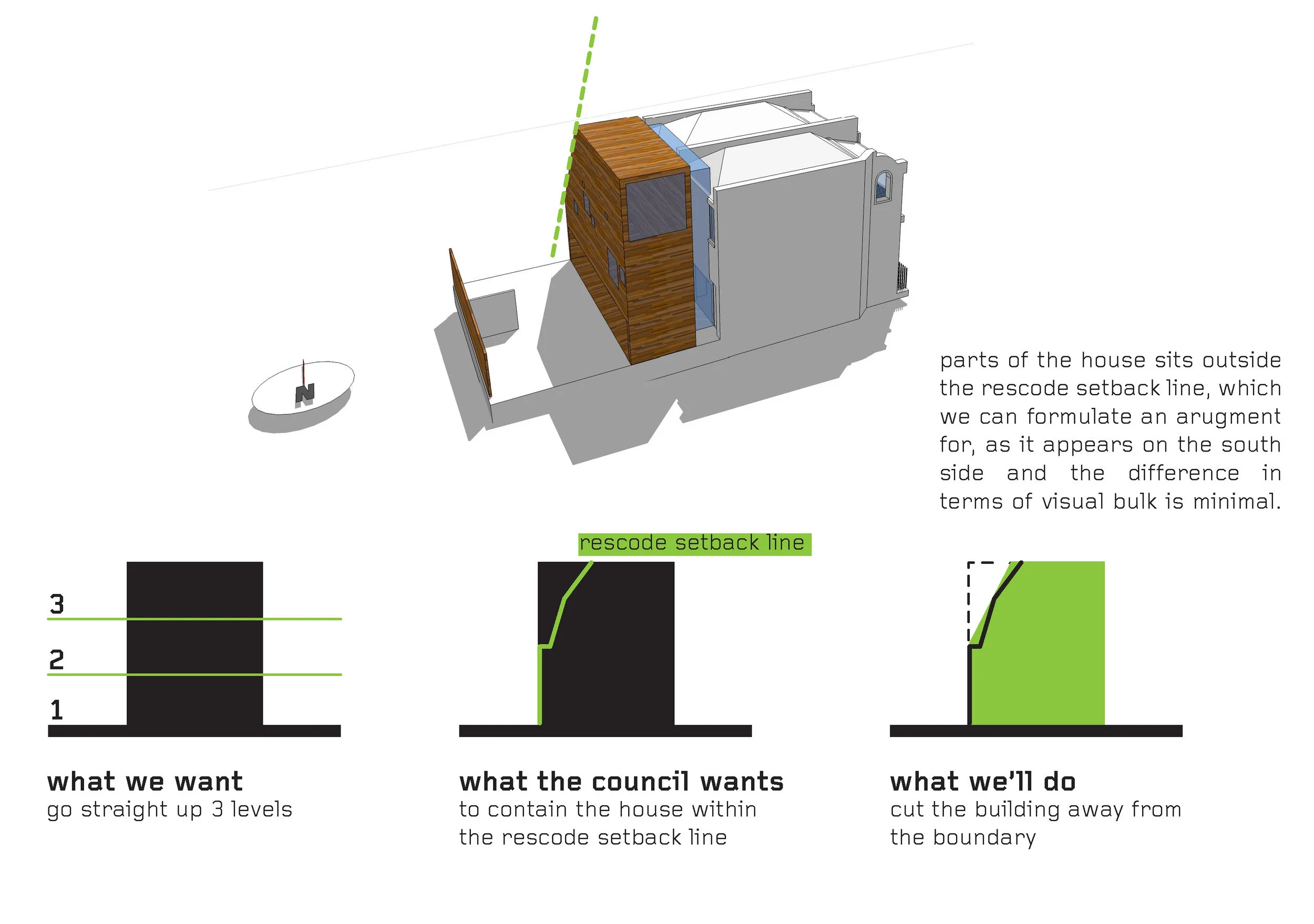 N

parts of the house sits outside the rescode setback line, which we can formulate an arugment for, as it appears on the south side and the difference in terms of visual bulk is minimal.

rescode setback line

3
2
1

what we want
go straight up 3 levels

what the council wants
to contain the house within the rescode setback line

what we'll do
cut the building away from the boundary