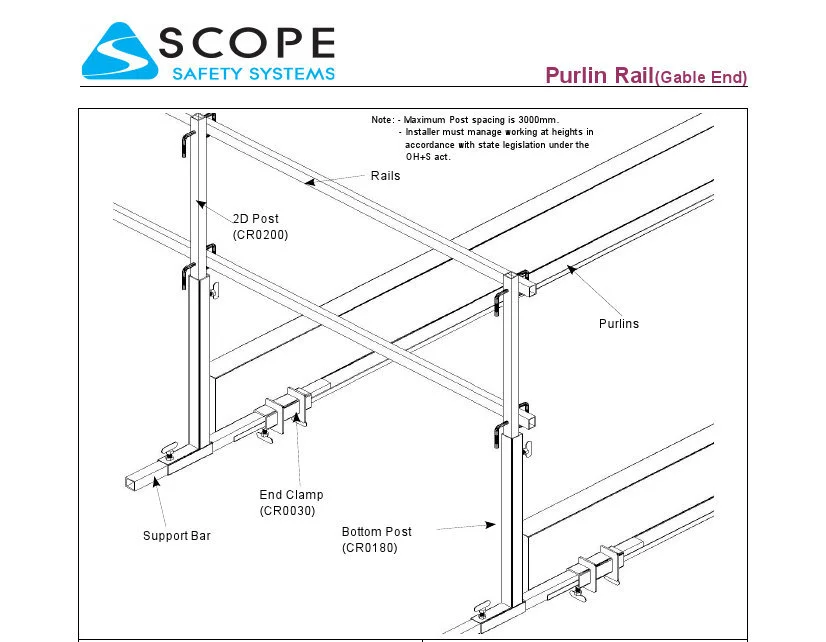 SCOPE
SAFETY SYSTEMS

Purlin Rail(Gable End)

Note: - Maximum Post spacing is 3000mm.
- Installer must manage working at heights in accordance with state legislation under the OH+S act.

Rails

2D Post
(CR0200)

Purlins

End Clamp
(CR0030)

Support Bar

Bottom Post
(CR0180)