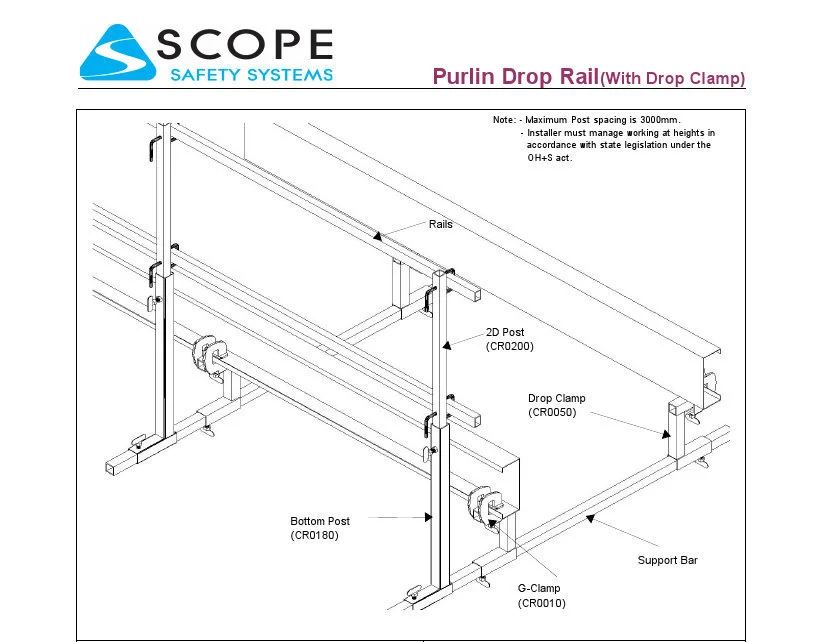 SCOPE
SAFETY SYSTEMS

Purlin Drop Rail(With Drop Clamp)

Note: - Maximum Post spacing is 3000mm.
- Installer must manage working at heights in accordance with state legislation under the OH+S act.

Rails

2D Post
(CR0200)

Drop Clamp
(CR0050)

Bottom Post
(CR0180)

Support Bar

G-Clamp
(CR0010)