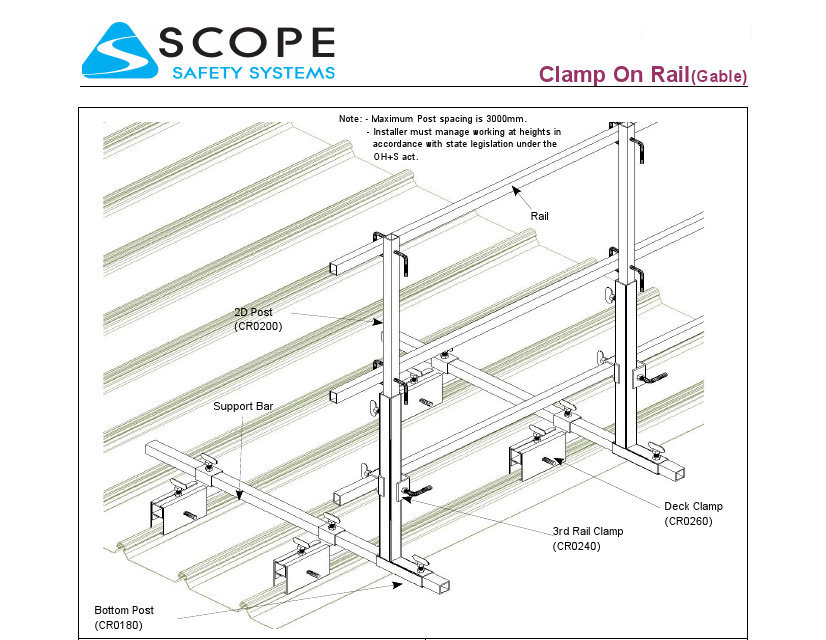 SCOPE
SAFETY SYSTEMS

Clamp On Rail(Gable)

Note: - Maximum Post spacing is 3000mm.
- Installer must manage working at heights in accordance with state legislation under the OH+S act.

Rail

2D Post
(CR0200)

Support Bar

Deck Clamp
(CR0260)

3rd Rail Clamp
(CR0240)

Bottom Post
(CR0180)