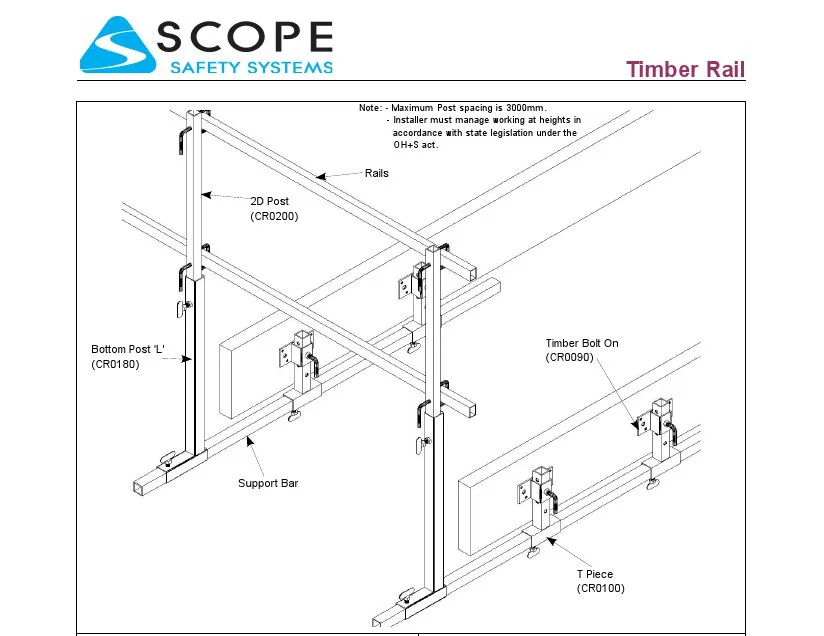 SCOPE
SAFETY SYSTEMS

Timber Rail

Note: - Maximum Post spacing is 3000mm.
- Installer must manage working at heights in accordance with state legislation under the OH+S act.

Rails

2D Post
(CR0200)

Bottom Post 'L'
(CR0180)

Timber Bolt On
(CR0090)

Support Bar

T Piece
(CR0100)