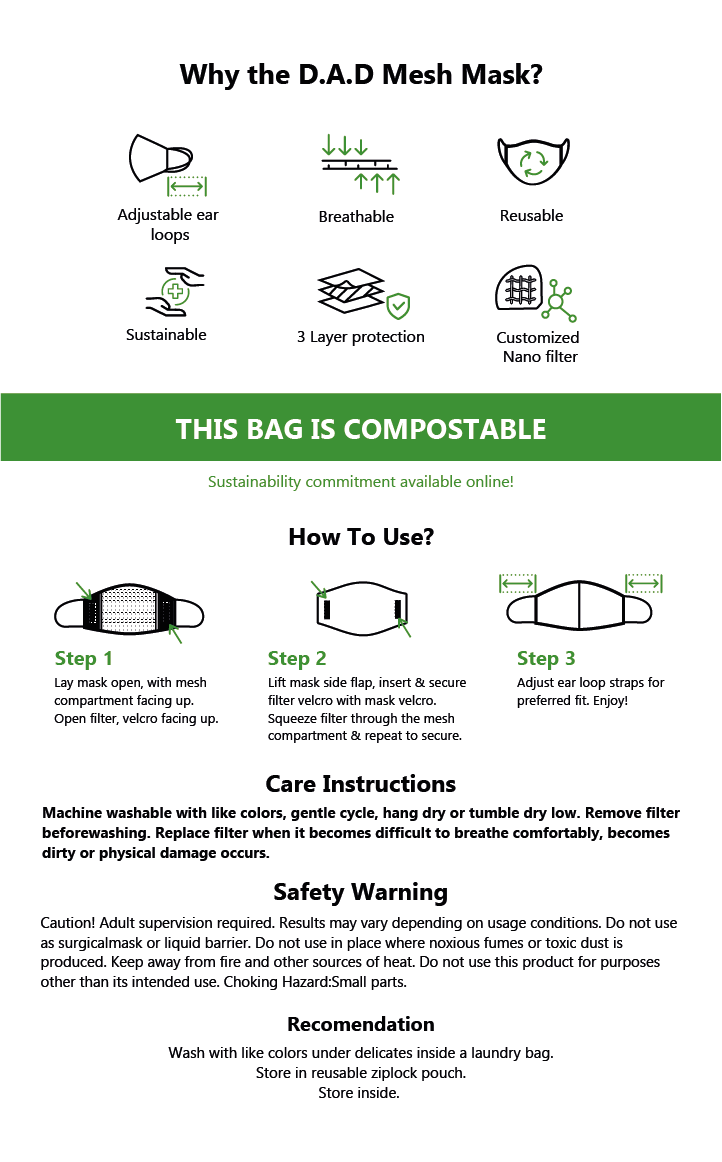 Why the D.A.D Mesh Mask?

Adjustable ear loops

Breathable

Reusable

Sustainable

3 Layer protection

Customized Nano filter

THIS BAG IS COMPOSTABLE

Sustainability commitment available online!

How To Use?

Step 1
Lay mask open, with mesh compartment facing up. Open filter, velcro facing up.

Step 2
Lift mask side flap, insert & secure filter velcro with mask velcro. Squeeze filter through the mesh compartment & repeat to secure.

Step 3
Adjust ear loop straps for preferred fit. Enjoy!

Care Instructions

Machine washable with like colors, gentle cycle, hang dry or tumble dry low. Remove filter beforewashing. Replace filter when it becomes difficult to breathe comfortably, becomes dirty or physical damage occurs.

Safety Warning

Caution! Adult supervision required. Results may vary depending on usage conditions. Do not use as surgicalmask or liquid barrier. Do not use in place where noxious fumes or toxic dust is produced. Keep away from fire and other sources of heat. Do not use this product for purposes other than its intended use. Choking Hazard:Small parts.

Recomendation

Wash with like colors under delicates inside a laundry bag.
Store in reusable ziplock pouch.
Store inside.