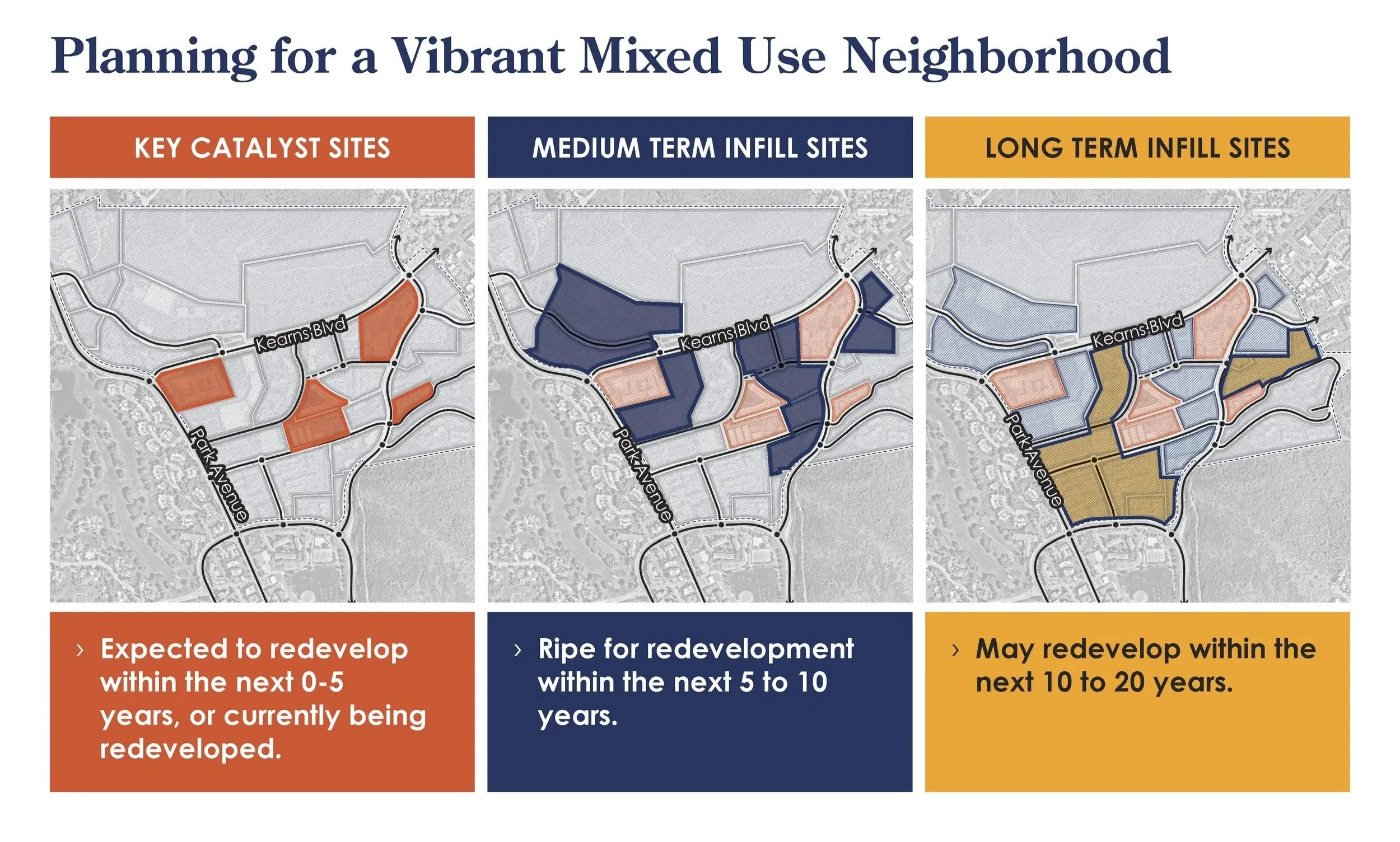 Planning for a Vibrant Mixed Use Neighborhood

KEY CATALYST SITES

Kearns Blvd

Park Avenue

› Expected to redevelop within the next 0-5 years, or currently being redeveloped.

MEDIUM TERM INFILL SITES

Kearns Blvd

Park Avenue

› Ripe for redevelopment within the next 5 to 10 years.

LONG TERM INFILL SITES

Kearns Blvd

Park Avenue

› May redevelop within the next 10 to 20 years.