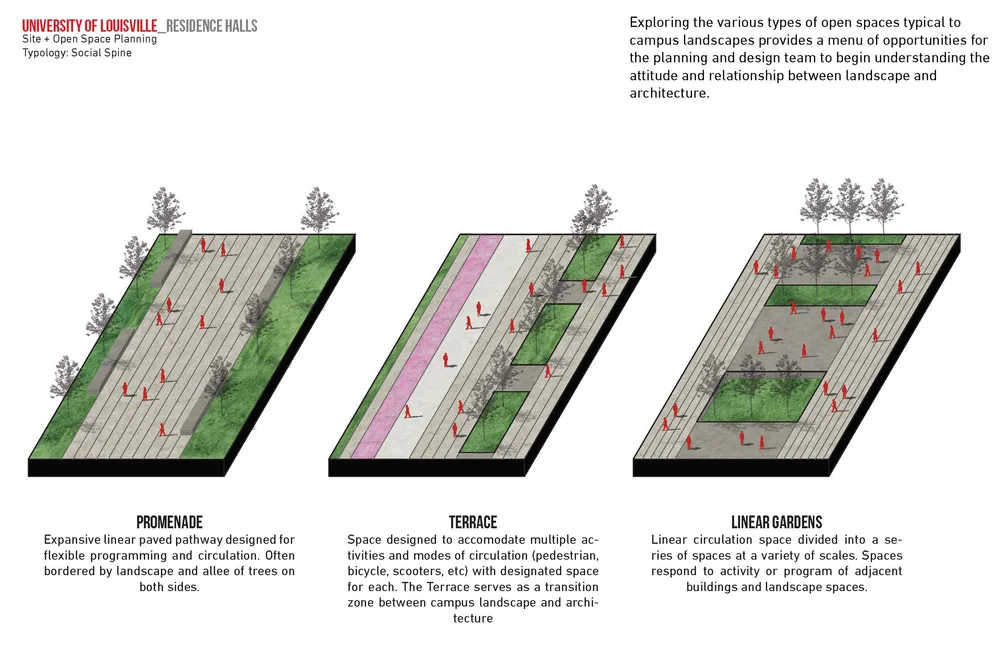 UNIVERSITY OF LOUISVILLE_RESIDENCE HALLS
Site + Open Space Planning
Typology: Social Spine

Exploring the various types of open spaces typical to campus landscapes provides a menu of opportunities for the planning and design team to begin understanding the attitude and relationship between landscape and architecture.

PROMENADE
Expansive linear paved pathway designed for flexible programming and circulation. Often bordered by landscape and allee of trees on both sides.

TERRACE
Space designed to accomodate multiple activities and modes of circulation (pedestrian, bicycle, scooters, etc) with designated space for each. The Terrace serves as a transition zone between campus landscape and architecture

LINEAR GARDENS
Linear circulation space divided into a series of spaces at a variety of scales. Spaces respond to activity or program of adjacent buildings and landscape spaces.