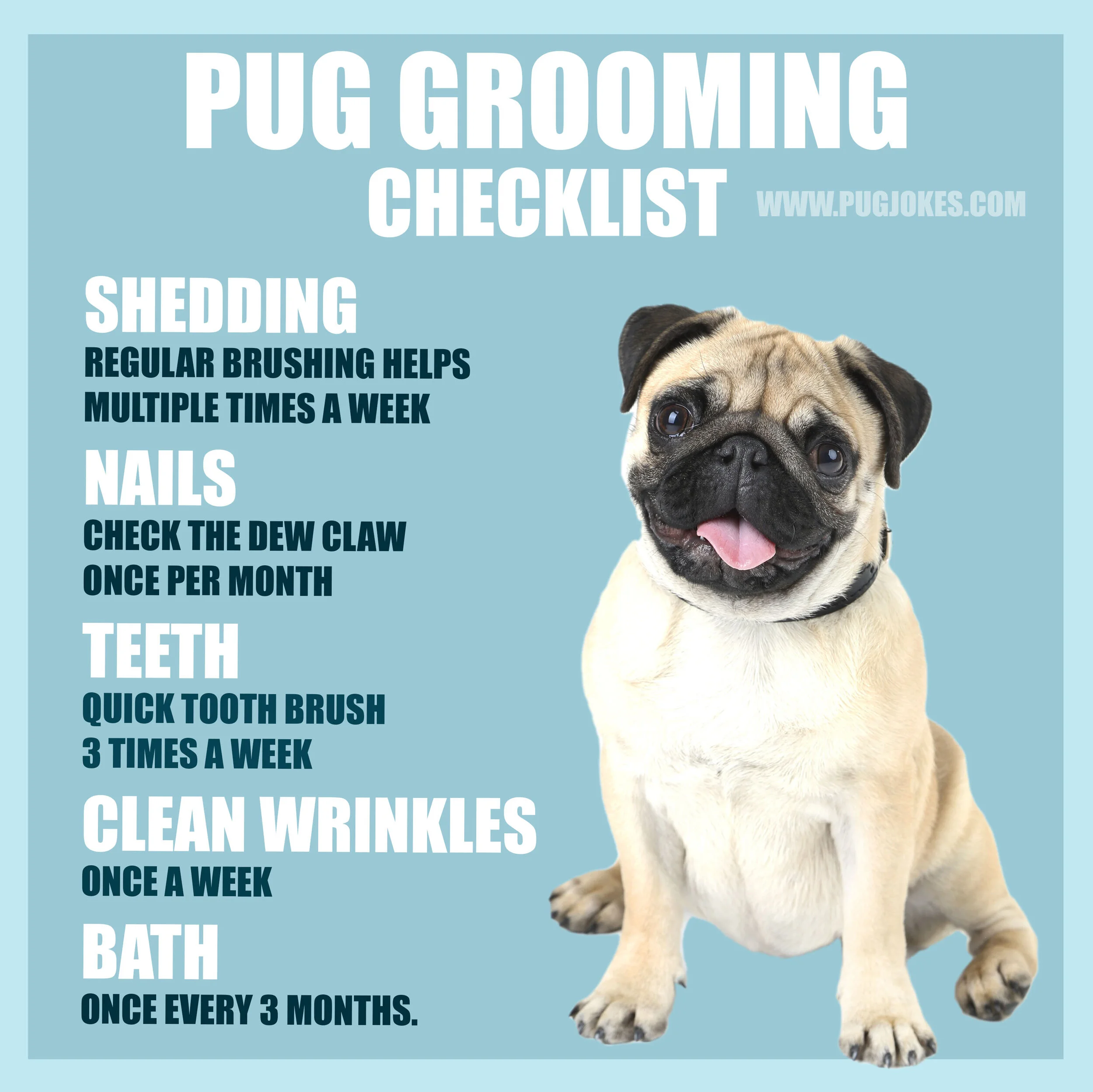 PUG GROOMING
CHECKLIST

WWW.PUGJOKES.COM

SHEDDING
REGULAR BRUSHING HELPS MULTIPLE TIMES A WEEK

NAILS
CHECK THE DEW CLAW ONCE PER MONTH

TEETH
QUICK TOOTH BRUSH 3 TIMES A WEEK

CLEAN WRINKLES
ONCE A WEEK

BATH
ONCE EVERY 3 MONTHS.