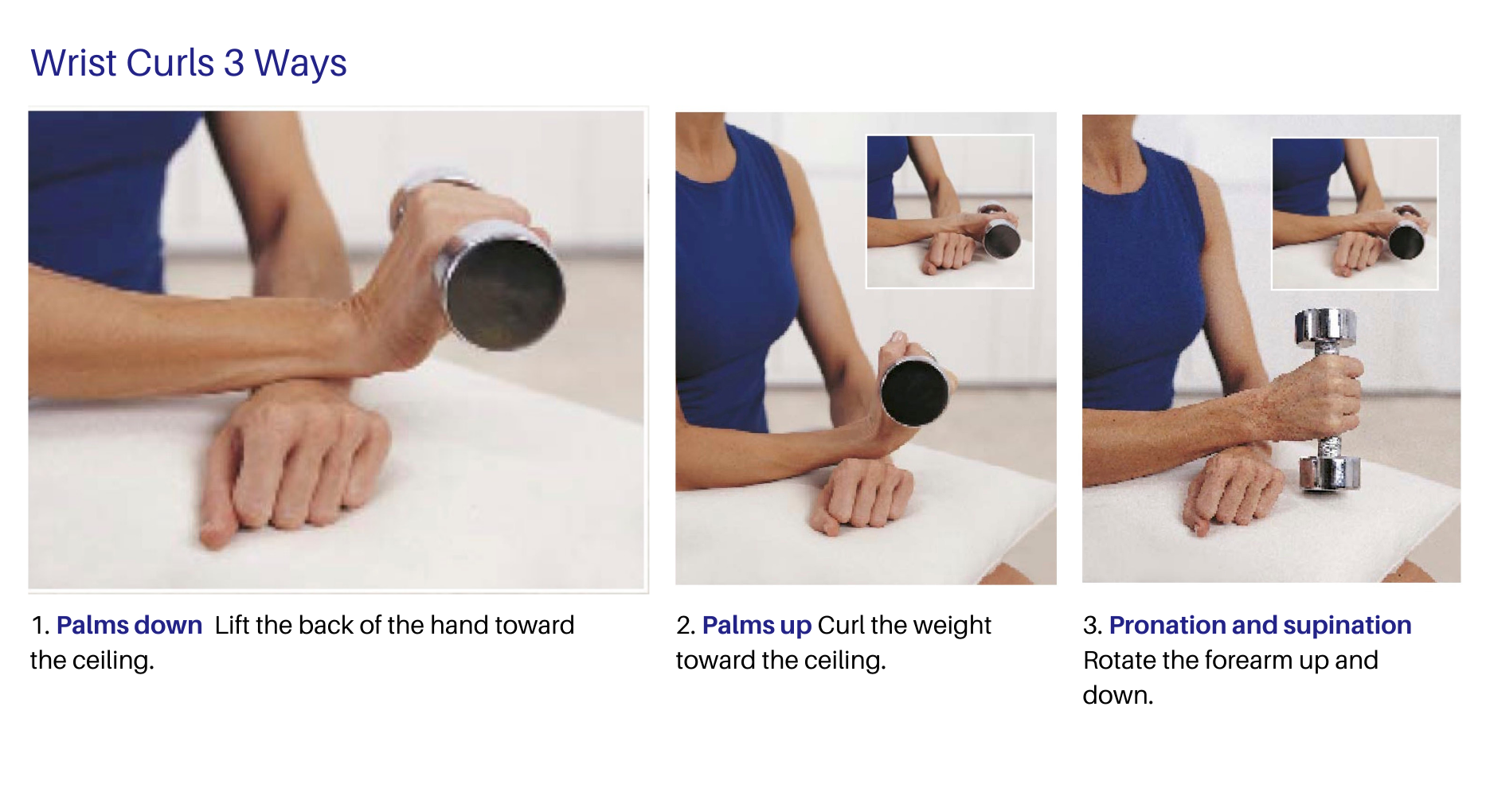 Wrist Curls 3 Ways

1. Palms down Lift the back of the hand toward the ceiling.

2. Palms up Curl the weight toward the ceiling.

3. Pronation and supination Rotate the forearm up and down.