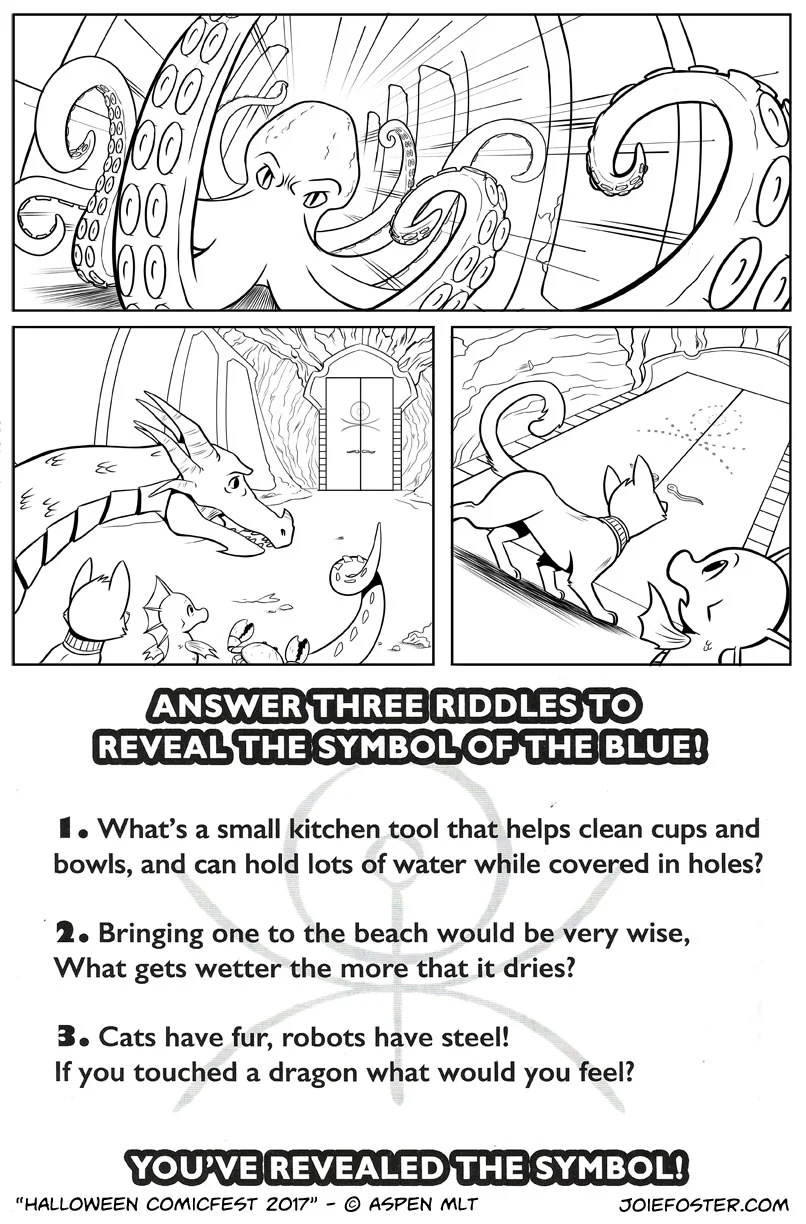 ANSWER THREE RIDDLES TO REVEAL THE SYMBOL OF THE BLUE!

1. What's a small kitchen tool that helps clean cups and bowls, and can hold lots of water while covered in holes?

2. Bringing one to the beach would be very wise, What gets wetter the more that it dries?

3. Cats have fur, robots have steel! If you touched a dragon what would you feel?

YOU'VE REVEALED THE SYMBOL!

"HALLOWEEN COMICFEST 2017" - © ASPEN MLT

JOIEFOSTER.COM