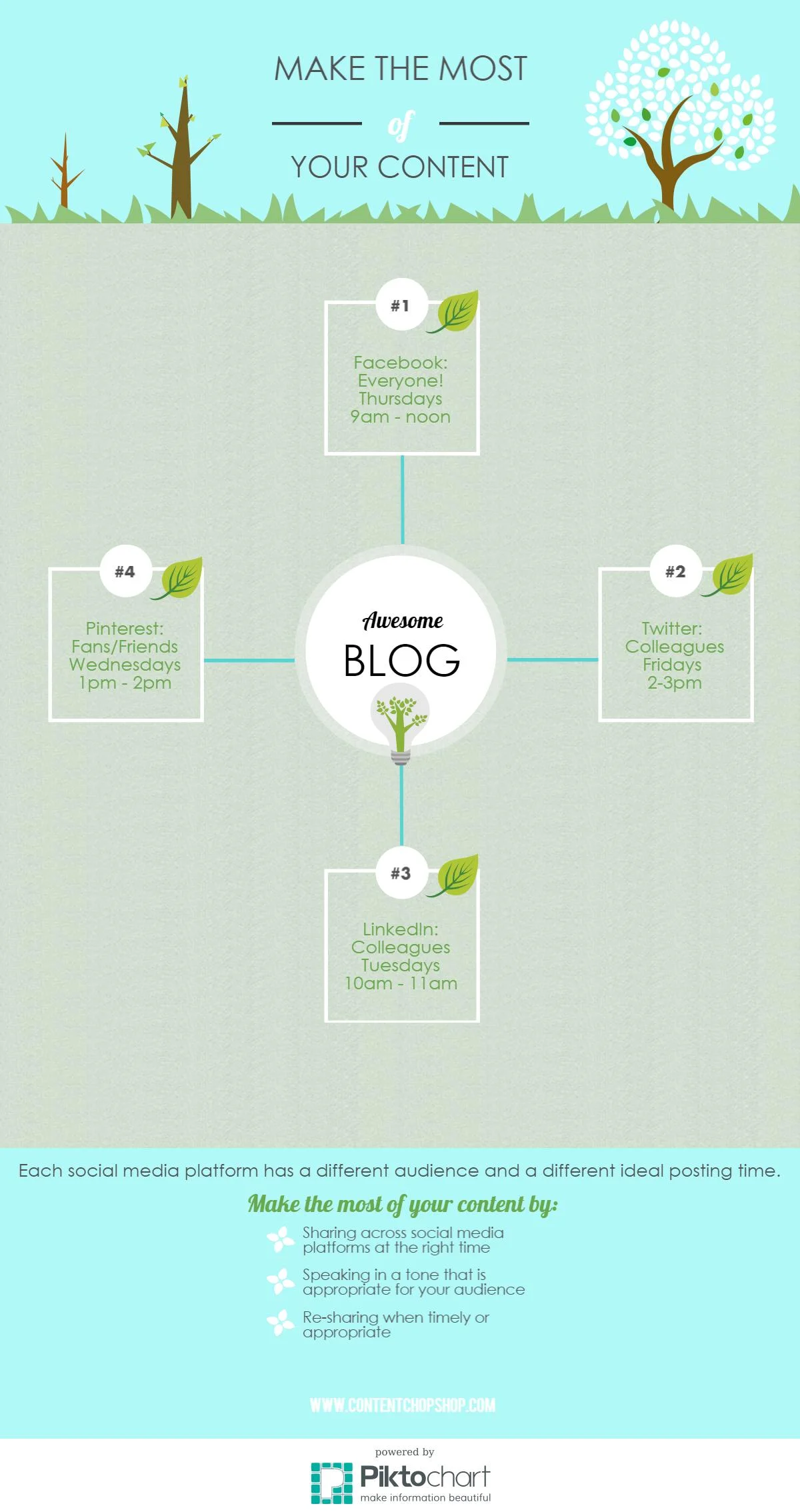 MAKE THE MOST
of
YOUR CONTENT

#1
Facebook:
Everyone!
Thursdays
9am - noon

#4
Pinterest:
Fans/Friends
Wednesdays
1pm - 2pm

Awesome
BLOG

#2
Twitter:
Colleagues
Fridays
2-3pm

#3
LinkedIn:
Colleagues
Tuesdays
10am - 11am

Each social media platform has a different audience and a different ideal posting time.

Make the most of your content by:

Sharing across social media platforms at the right time

Speaking in a tone that is appropriate for your audience

Re-sharing when timely or appropriate

WWW.CONTENTCHOPSHOP.COM

powered by
Piktochart
make information beautiful