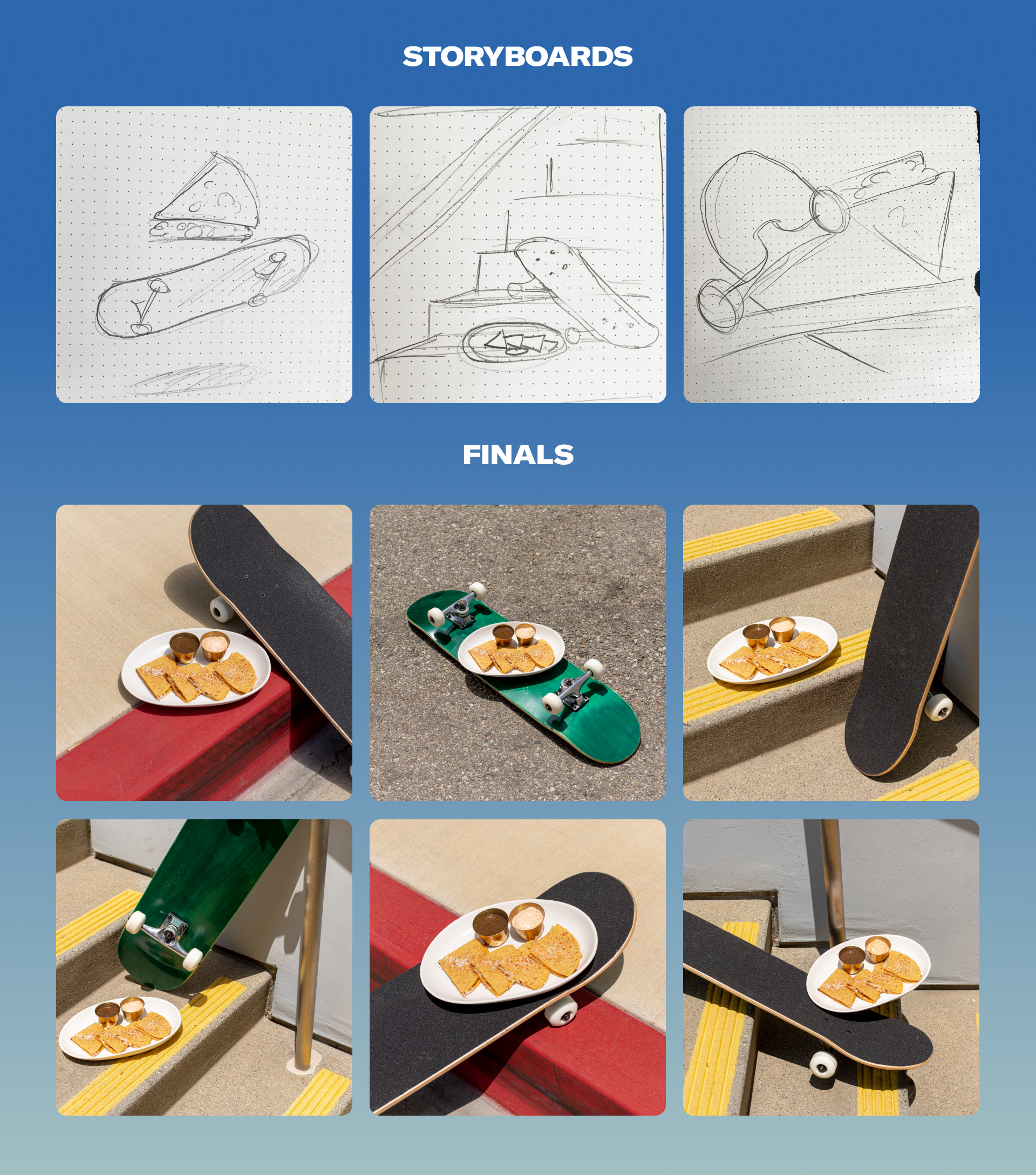 STORYBOARDS

FINALS