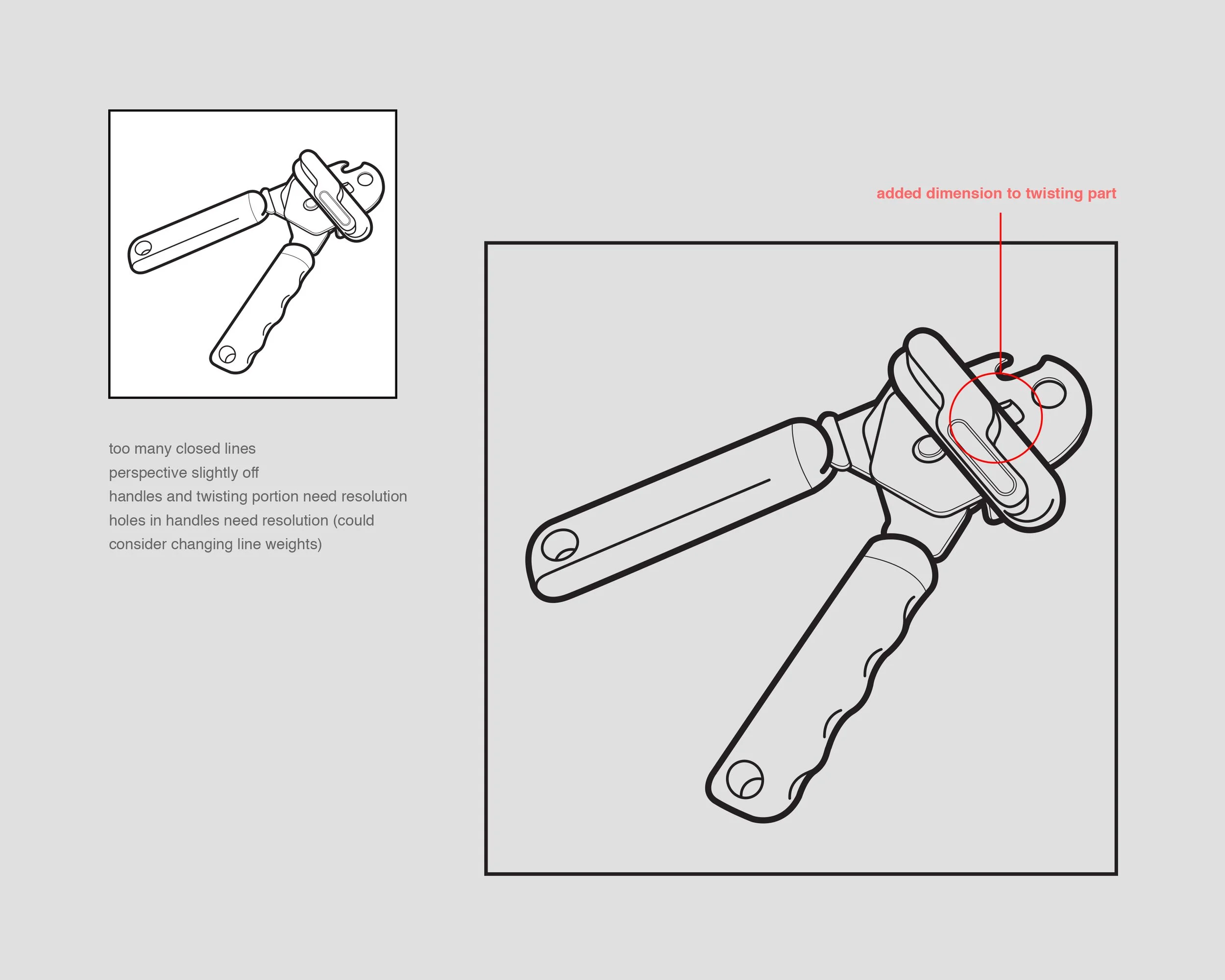 too many closed lines
perspective slightly off
handles and twisting portion need resolution
holes in handles need resolution (could consider changing line weights)

added dimension to twisting part