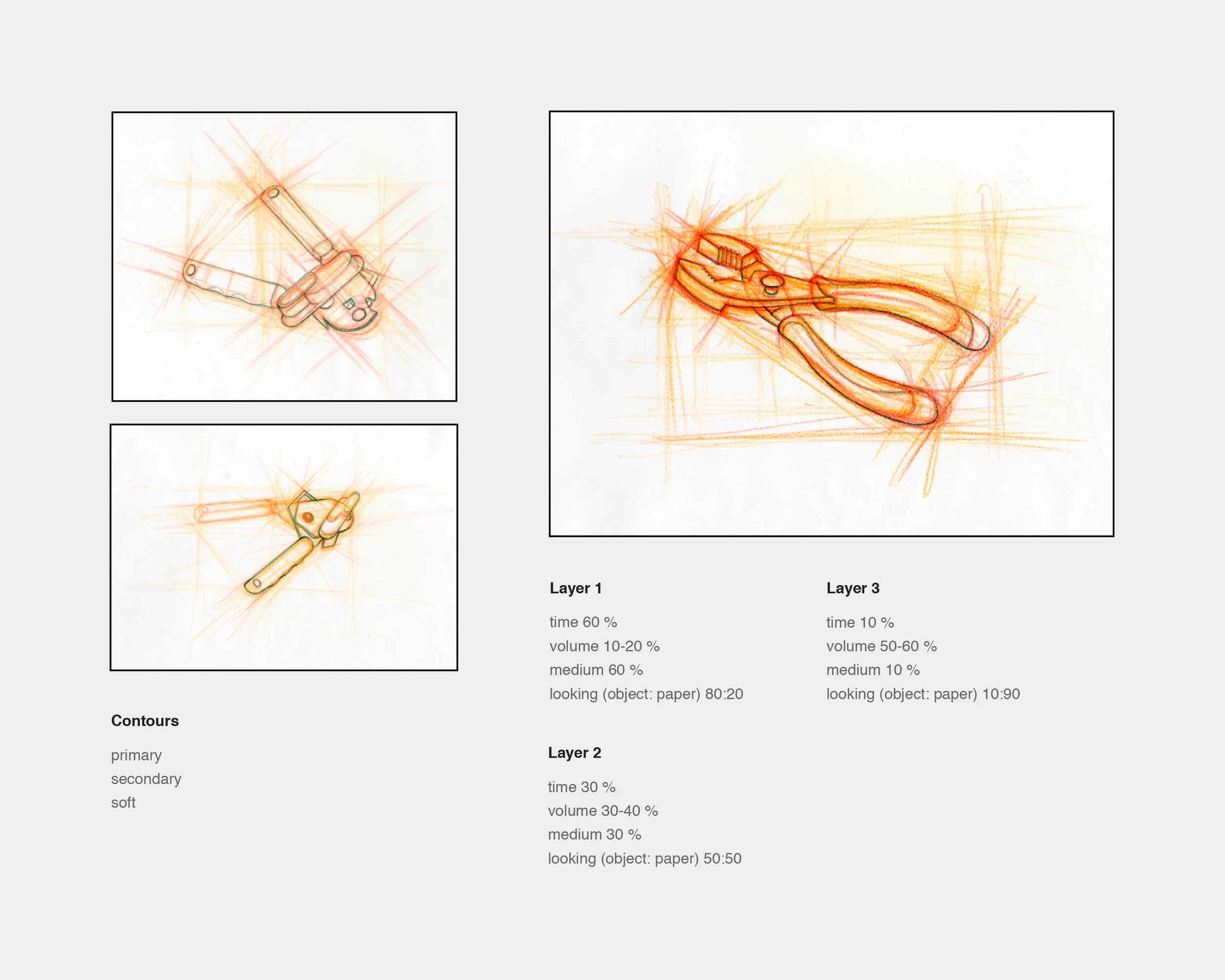 Contours

primary
secondary
soft

Layer 1

time 60 %
volume 10-20 %
medium 60 %
looking (object: paper) 80:20

Layer 2

time 30 %
volume 30-40 %
medium 30 %
looking (object: paper) 50:50

Layer 3

time 10 %
volume 50-60 %
medium 10 %
looking (object: paper) 10:90