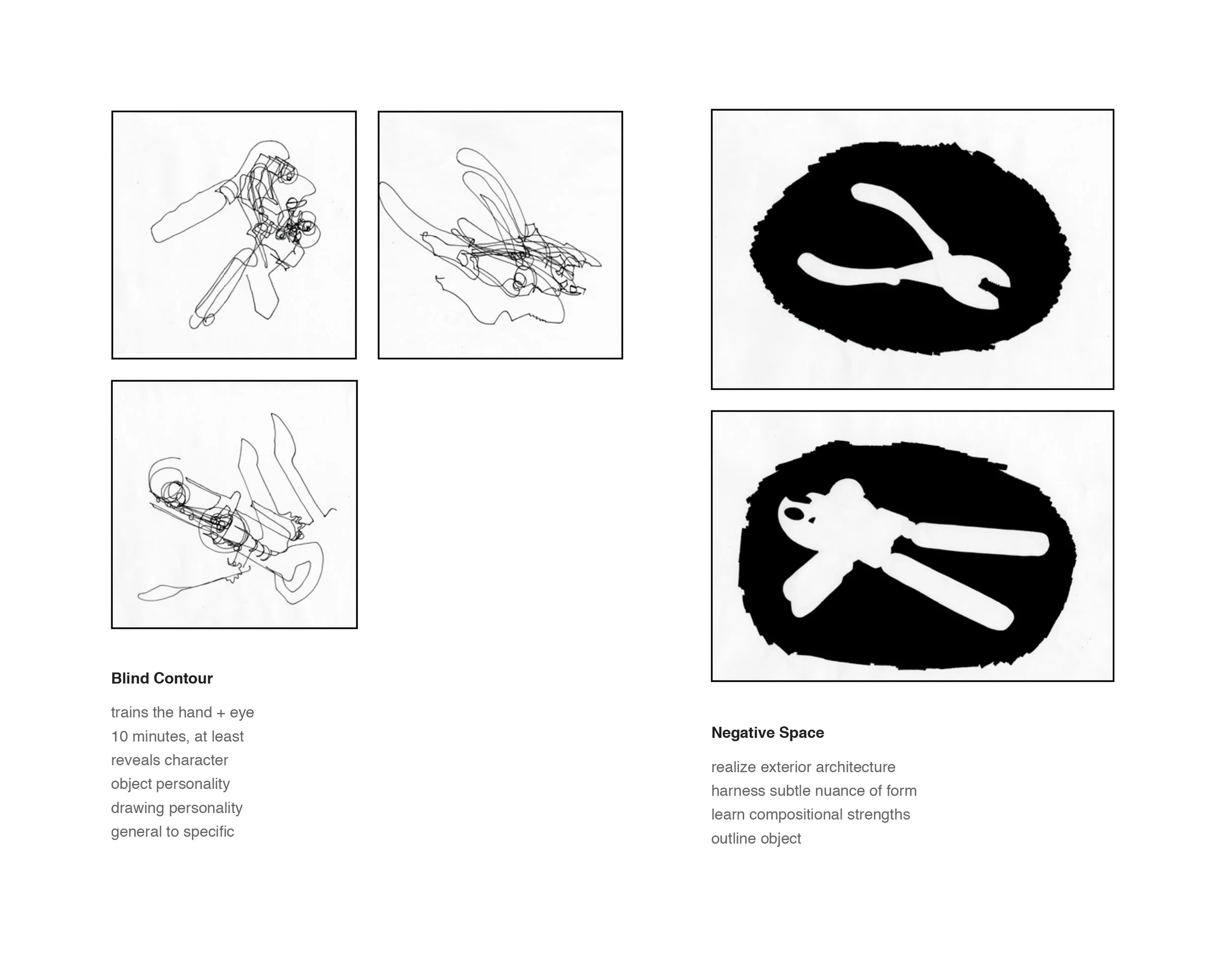 Blind Contour

trains the hand + eye
10 minutes, at least
reveals character
object personality
drawing personality
general to specific

Negative Space

realize exterior architecture
harness subtle nuance of form
learn compositional strengths
outline object