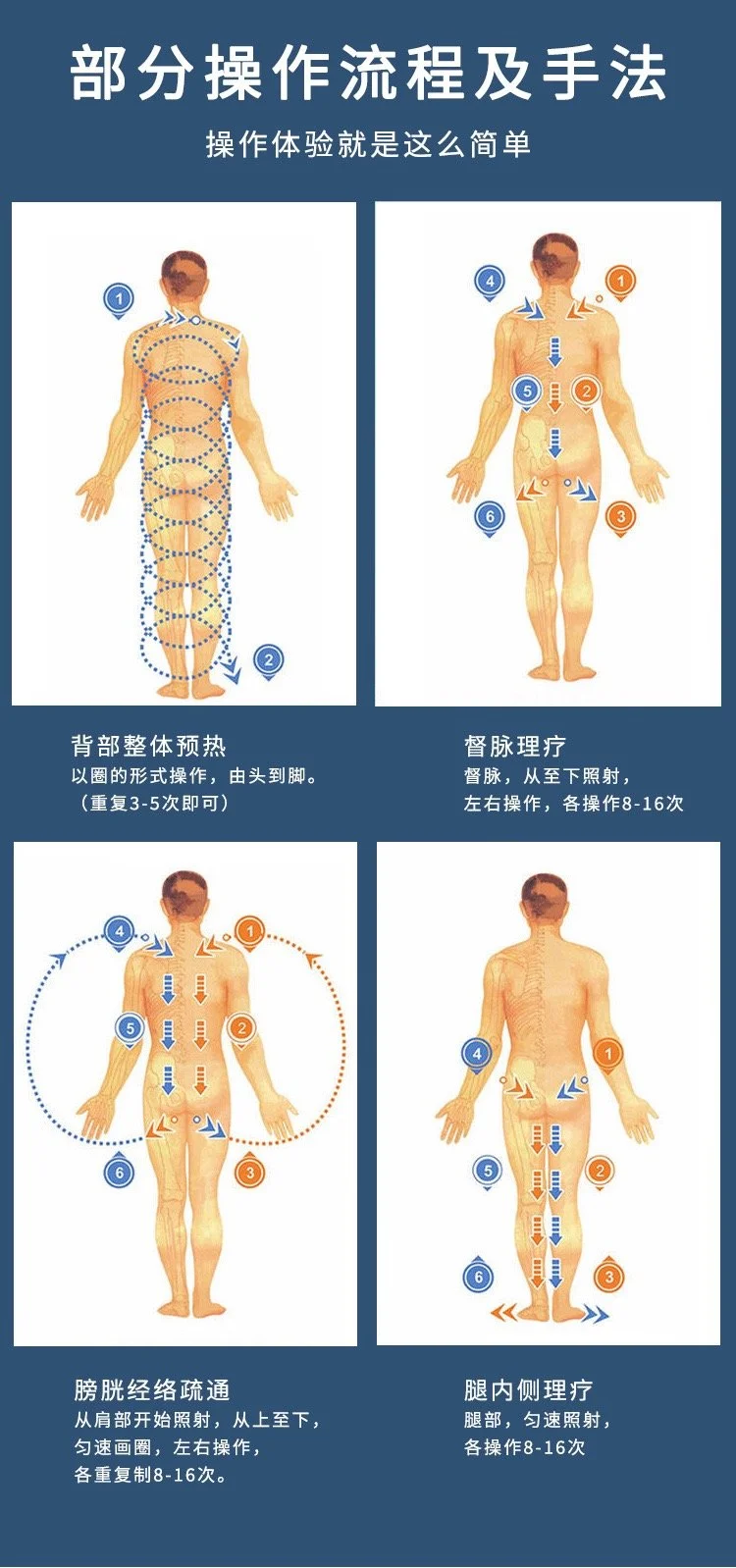 部分操作流程及手法

操作体验就是这么简单

1

2

4

1

5

2

6

3

背部整体预热
以圈的形式操作，由头到脚。
（重复3-5次即可）

督脉理疗
督脉，从至下照射，
左右操作，各操作8-16次

4

1

5

2

6

3

4

1

5

2

6

3

膀胱经络疏通
从肩部开始照射，从上至下，
匀速画圈，左右操作，
各重复制8-16次。

腿内侧理疗
腿部，匀速照射，
各操作8-16次