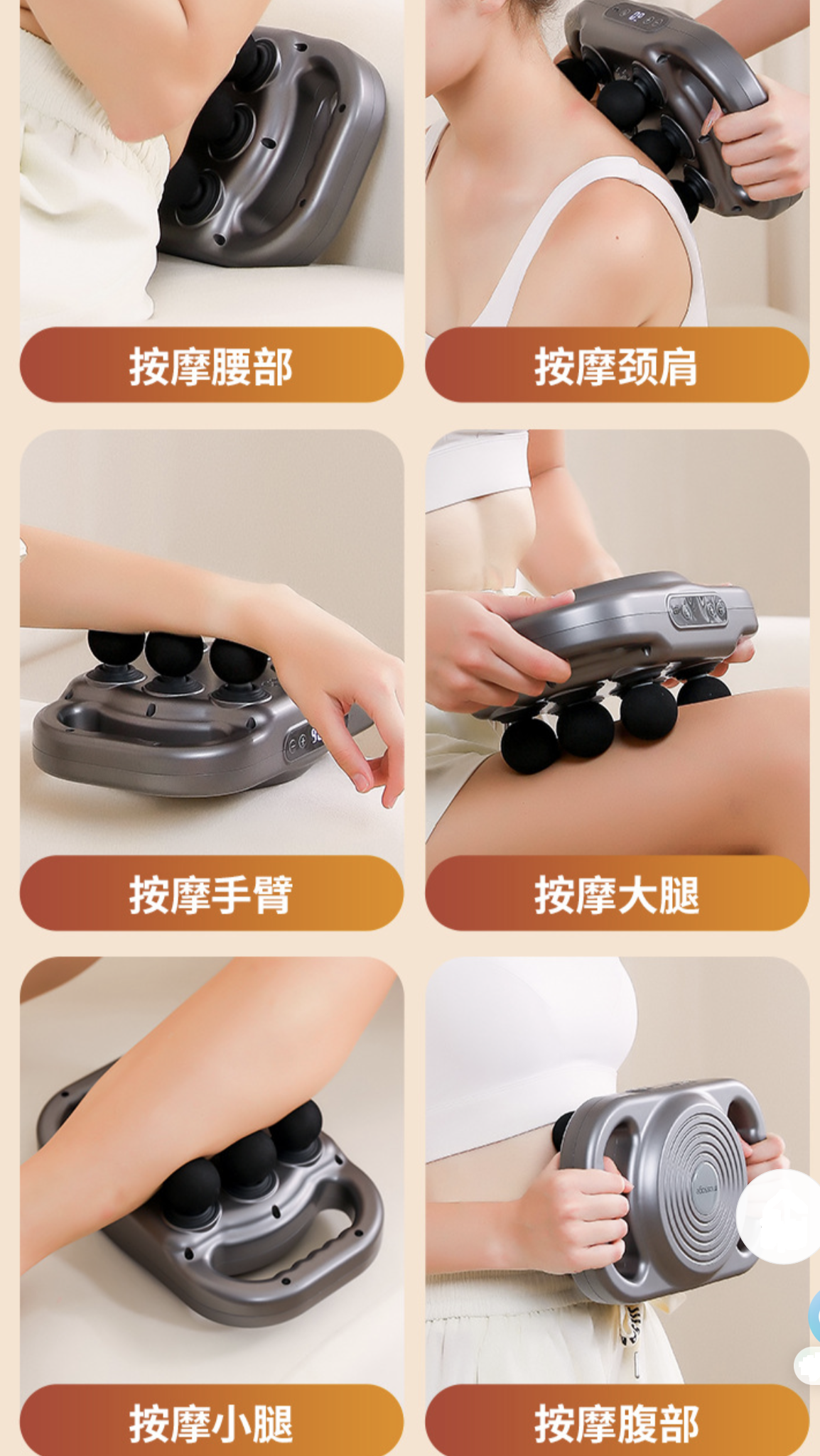 按摩腰部

按摩颈肩

按摩手臂

按摩大腿

按摩小腿

按摩腹部