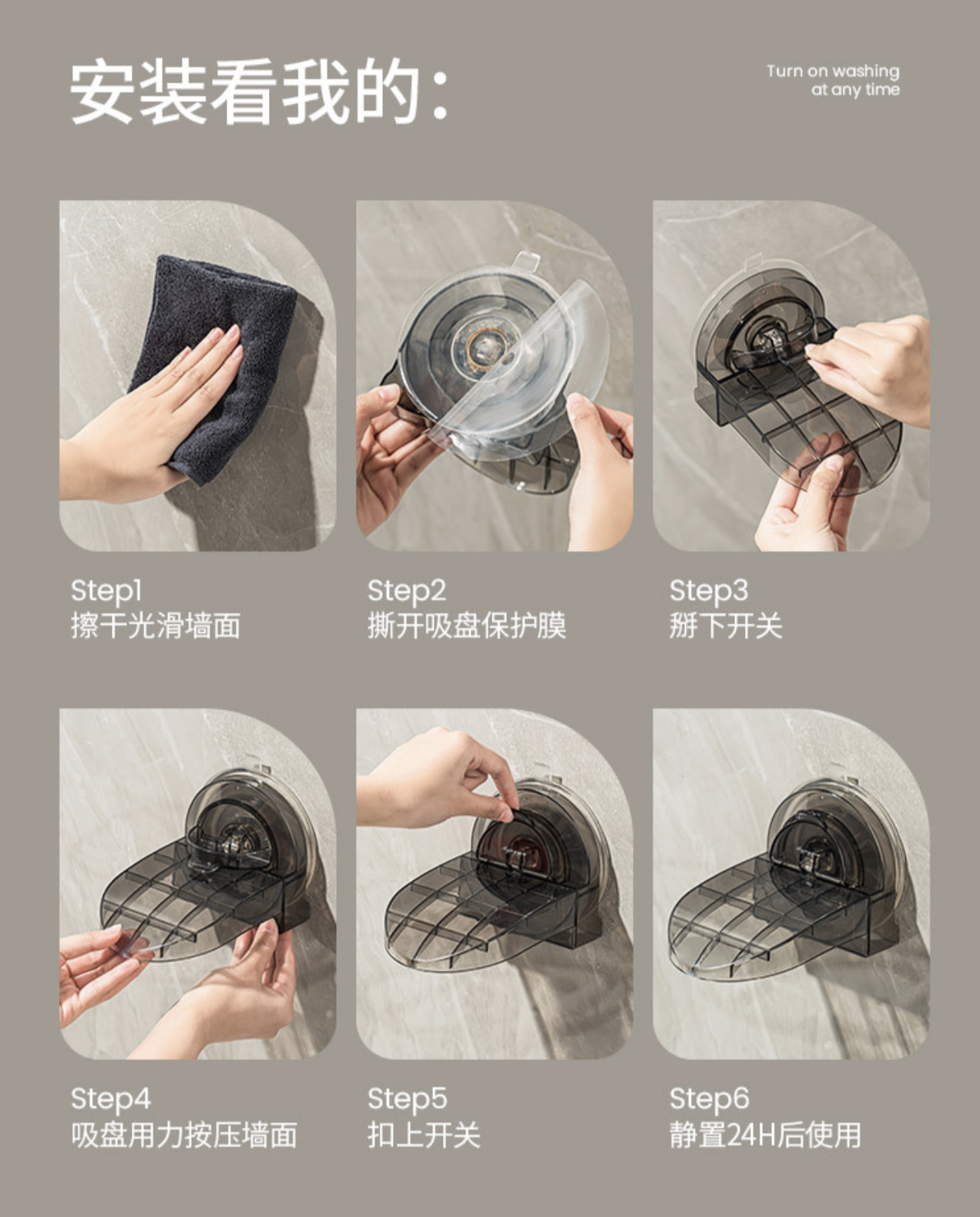 安装看我的:

Turn on washing at any time

Step1
擦干光滑墙面

Step2
撕开吸盘保护膜

Step3
掰下开关

Step4
吸盘用力按压墙面

Step5
扣上开关

Step6
静置24H后使用