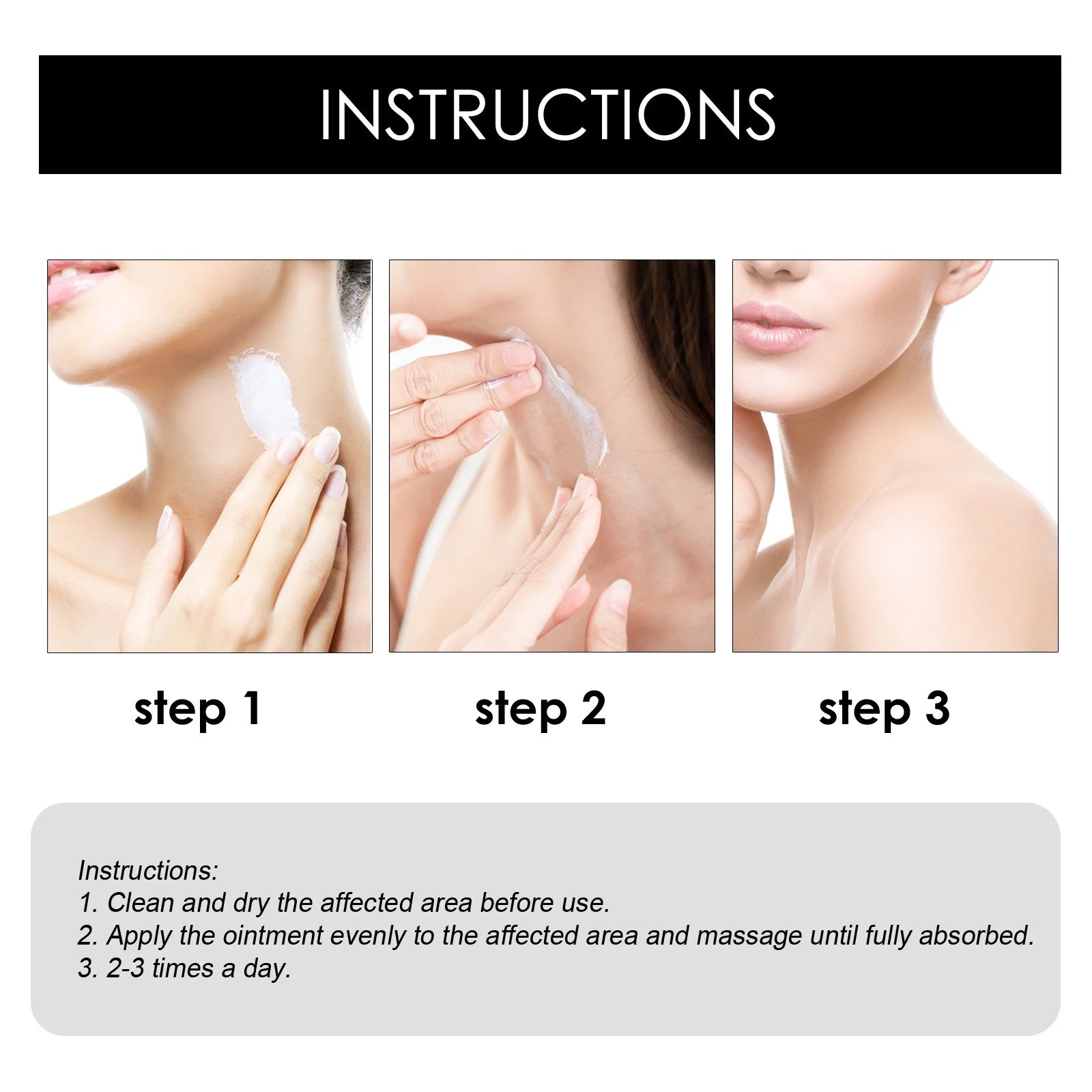 INSTRUCTIONS

step 1

step 2

step 3

Instructions:
1. Clean and dry the affected area before use.
2. Apply the ointment evenly to the affected area and massage until fully absorbed.
3. 2-3 times a day.