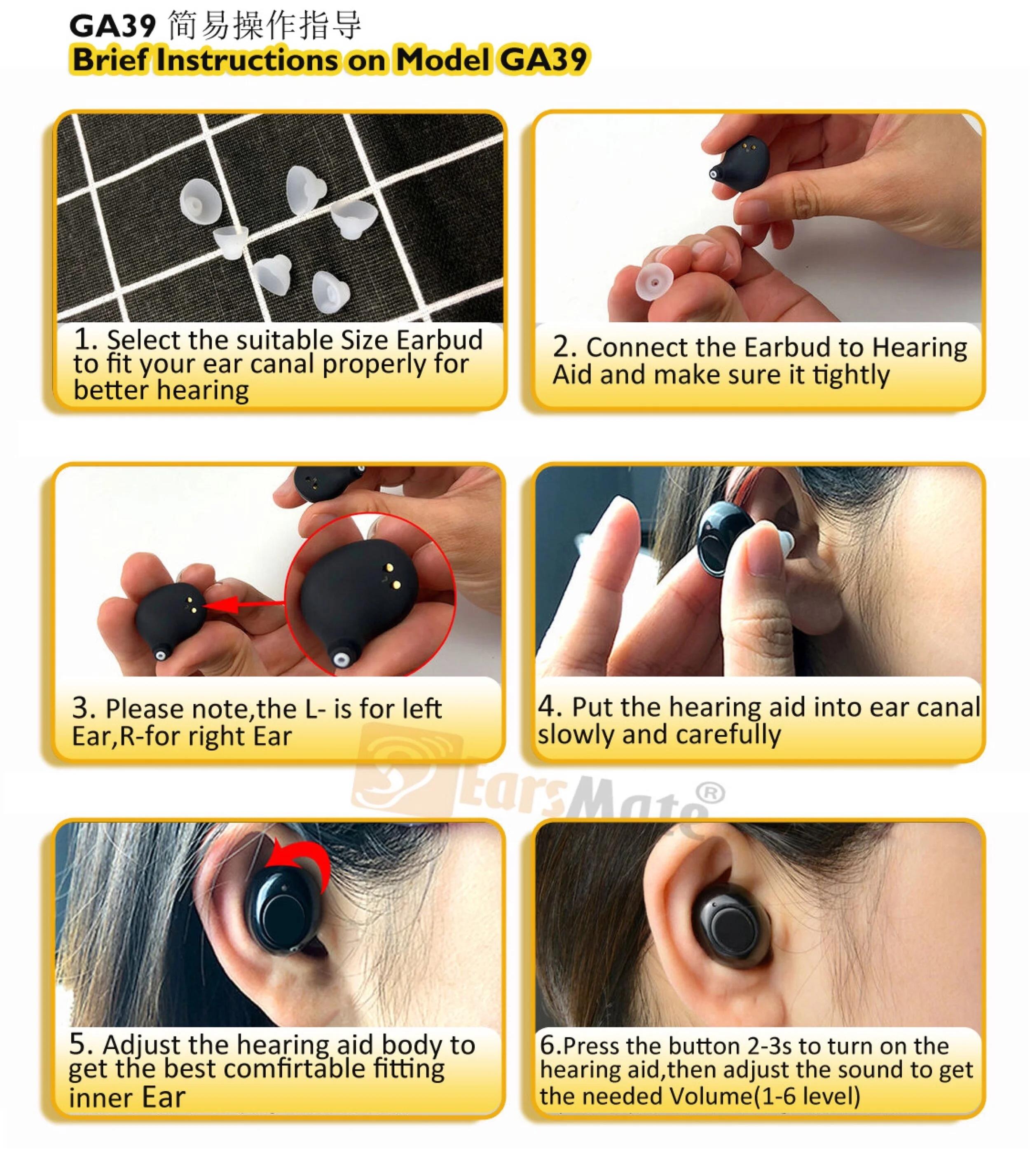 GA39 简易操作指导
Brief Instructions on Model GA39

1. Select the suitable Size Earbud to fit your ear canal properly for better hearing

2. Connect the Earbud to Hearing Aid and make sure it tightly

3. Please note,the L- is for left Ear,R-for right Ear

4. Put the hearing aid into ear canal slowly and carefully

EarsMate®

5. Adjust the hearing aid body to get the best comfirtable fitting inner Ear

6.Press the button 2-3s to turn on the hearing aid,then adjust the sound to get the needed Volume(1-6 level)