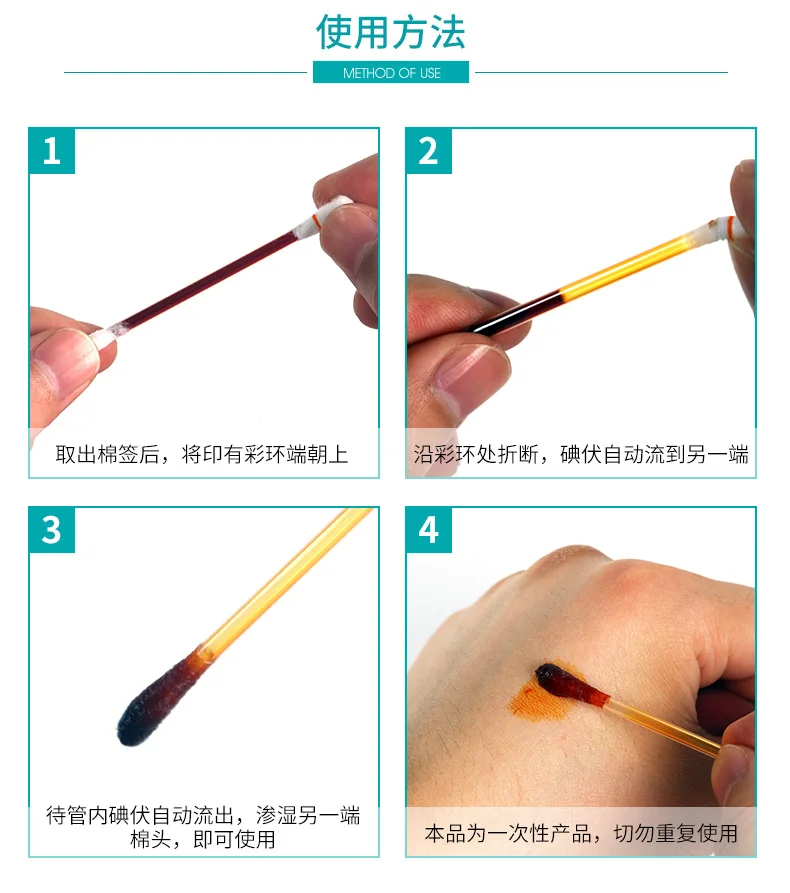 使用方法

METHOD OF USE

1

取出棉签后，将印有彩环端朝上

2

沿彩环处折断，碘伏自动流到另一端

3

待管内碘伏自动流出，渗湿另一端棉头，即可使用

4

本品为一次性产品，切勿重复使用